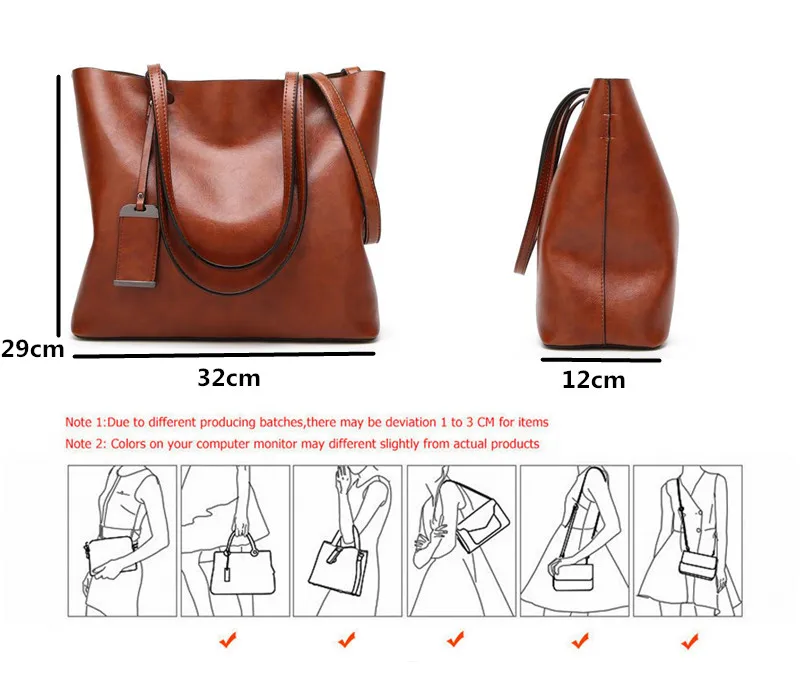 29cm
32cm
12cm

Note 1:Due to different producing batches,there may be deviation 1 to 3 CM for items
Note 2: Colors on your computer monitor may different slightly from actual products

✔ ✔ ✔ ✔ ✔