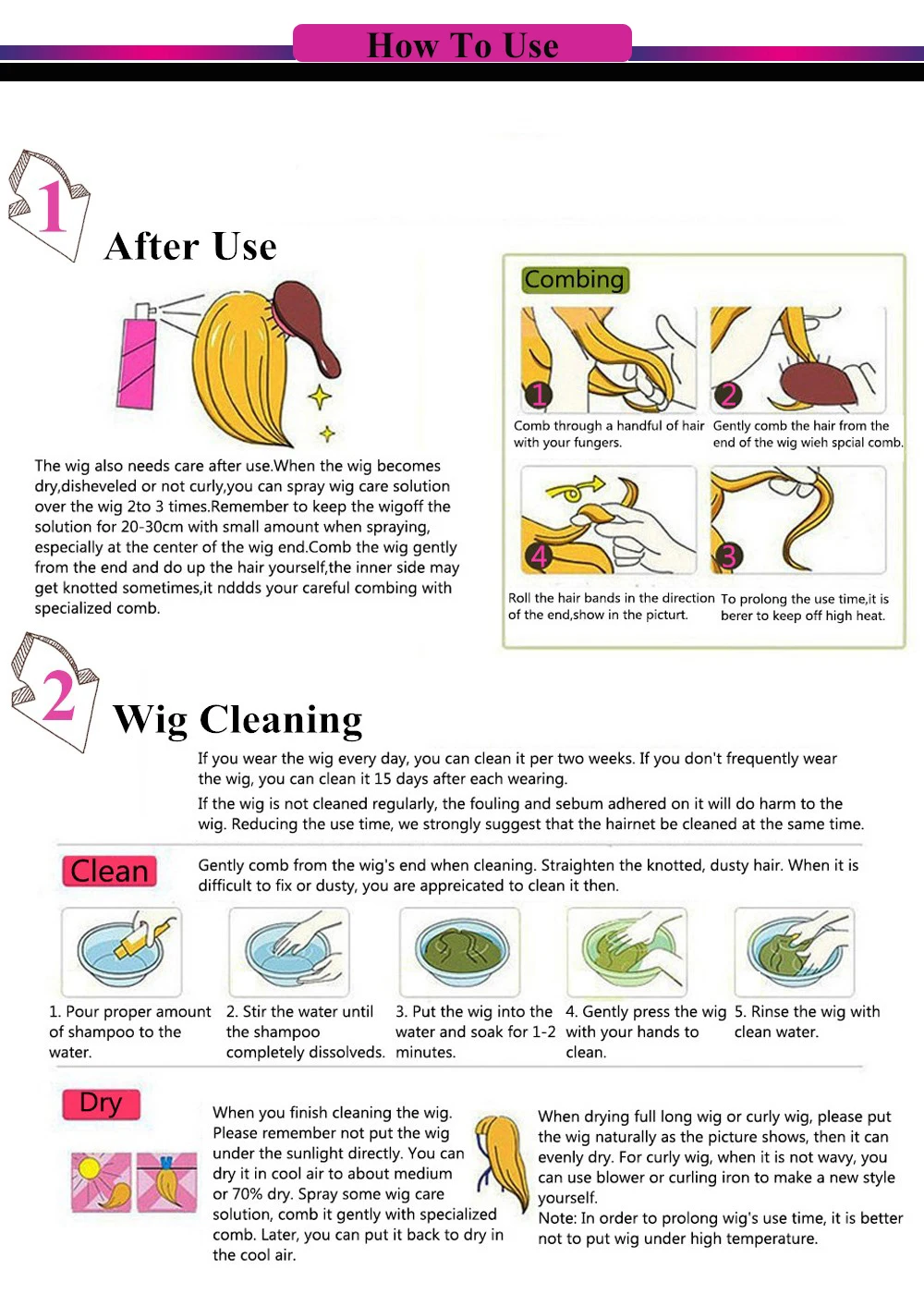 How To Use

1 After Use

The wig also needs care after use.When the wig becomes dry,disheveled or not curly,you can spray wig care solution over the wig 2to 3 times.Remember to keep the wigoff the solution for 20-30cm with small amount when spraying, especially at the center of the wig end.Comb the wig gently from the end and do up the hair yourself,the inner side may get knotted sometimes,it nddds your careful combing with specialized comb.

Combing

1
Comb through a handful of hair with your fungers.

2
Gently comb the hair from the end of the wig wieh spcial comb.

4
Roll the hair bands in the direction of the end,show in the picturt.

3
To prolong the use time,it is berer to keep off high heat.

2 Wig Cleaning

If you wear the wig every day, you can clean it per two weeks. If you don't frequently wear the wig, you can clean it 15 days after each wearing.
If the wig is not cleaned regularly, the fouling and sebum adhered on it will do harm to the wig. Reducing the use time, we strongly suggest that the hairnet be cleaned at the same time.

Clean

Gently comb from the wig's end when cleaning. Straighten the knotted, dusty hair. When it is difficult to fix or dusty, you are appreicated to clean it then.

1. Pour proper amount of shampoo to the water.

2. Stir the water until the shampoo completely dissolveds.

3. Put the wig into the water and soak for 1-2 minutes.

4. Gently press the wig with your hands to clean.

5. Rinse the wig with clean water.

Dry

When you finish cleaning the wig. Please remember not put the wig under the sunlight directly. You can dry it in cool air to about medium or 70% dry. Spray some wig care solution, comb it gently with specialized comb. Later, you can put it back to dry in the cool air.

When drying full long wig or curly wig, please put the wig naturally as the picture shows, then it can evenly dry. For curly wig, when it is not wavy, you can use blower or curling iron to make a new style yourself.
Note: In order to prolong wig's use time, it is better not to put wig under high temperature.