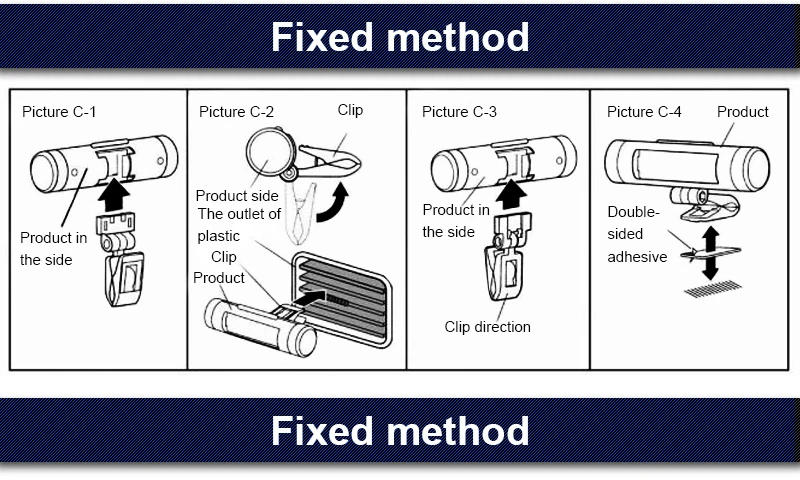 Fixed method

Picture C-1

Product in the side

Picture C-2

Clip

Product side

The outlet of plastic

Clip

Product

Picture C-3

Product in the side

Clip direction

Picture C-4

Product

Double-sided adhesive

Fixed method