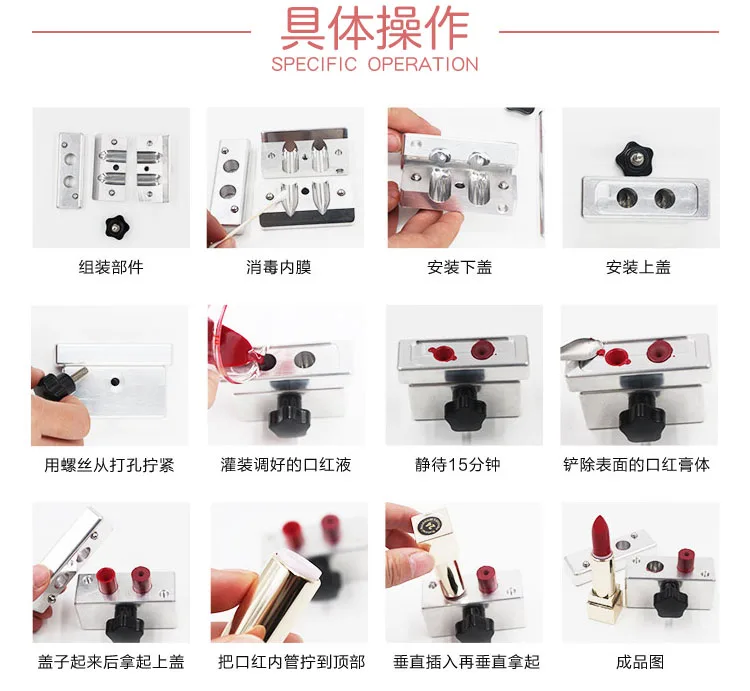 具体操作
SPECIFIC OPERATION

组装部件

消毒内膜

安装下盖

安装上盖

用螺丝从打孔拧紧

灌装调好的口红液

静待15分钟

铲除表面的口红膏体

盖子起来后拿起上盖

把口红内管拧到顶部

垂直插入再垂直拿起

成品图