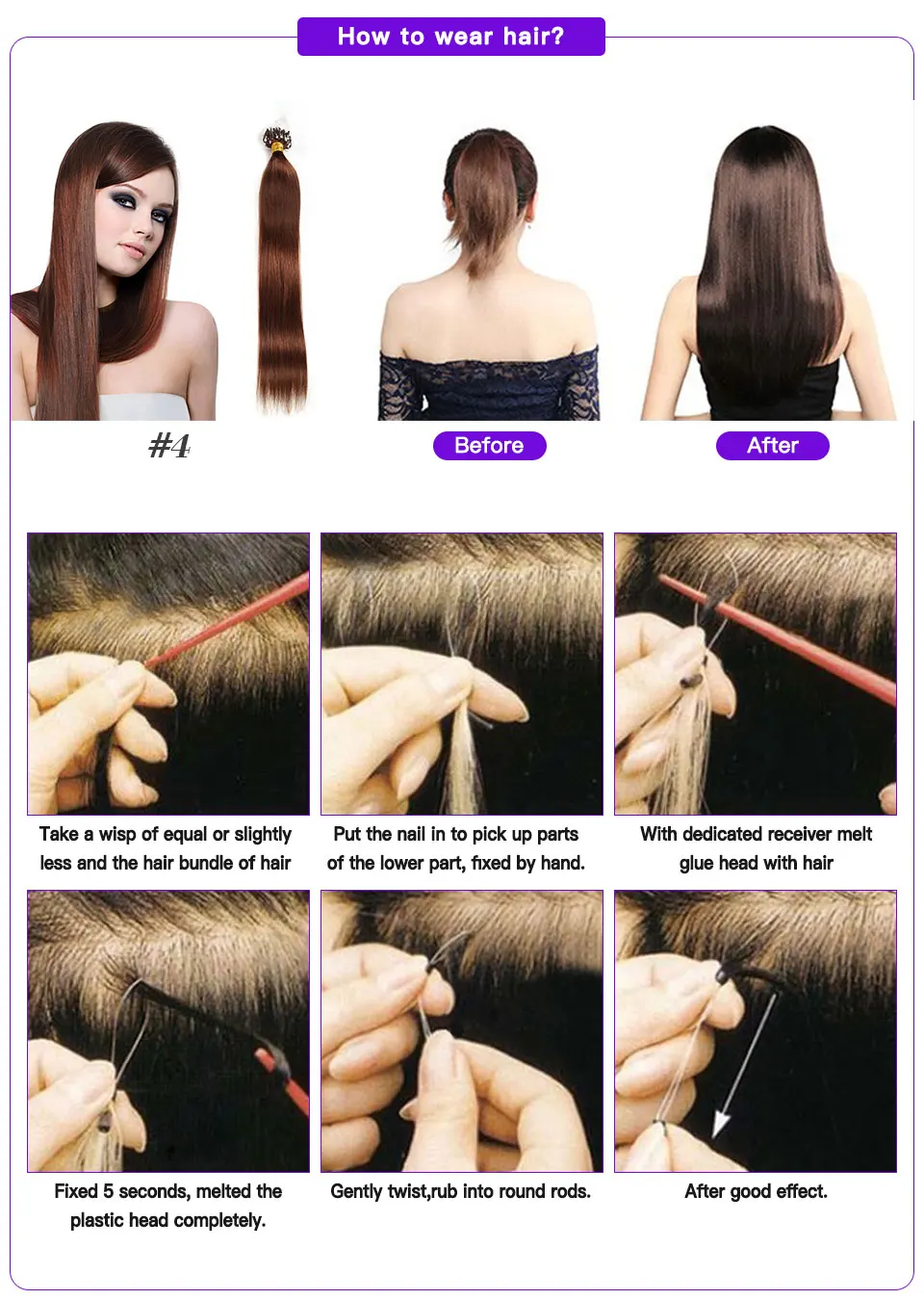 How to wear hair?

#4

Before

After

Take a wisp of equal or slightly less and the hair bundle of hair

Put the nail in to pick up parts of the lower part, fixed by hand.

With dedicated receiver melt glue head with hair

Fixed 5 seconds, melted the plastic head completely.

Gently twist,rub into round rods.

After good effect.