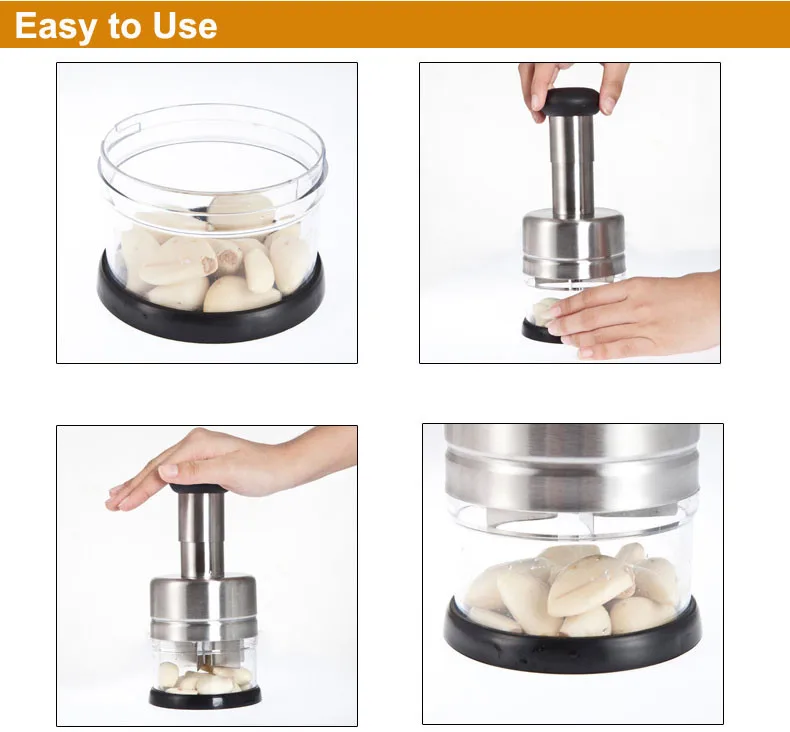 Easy to Use