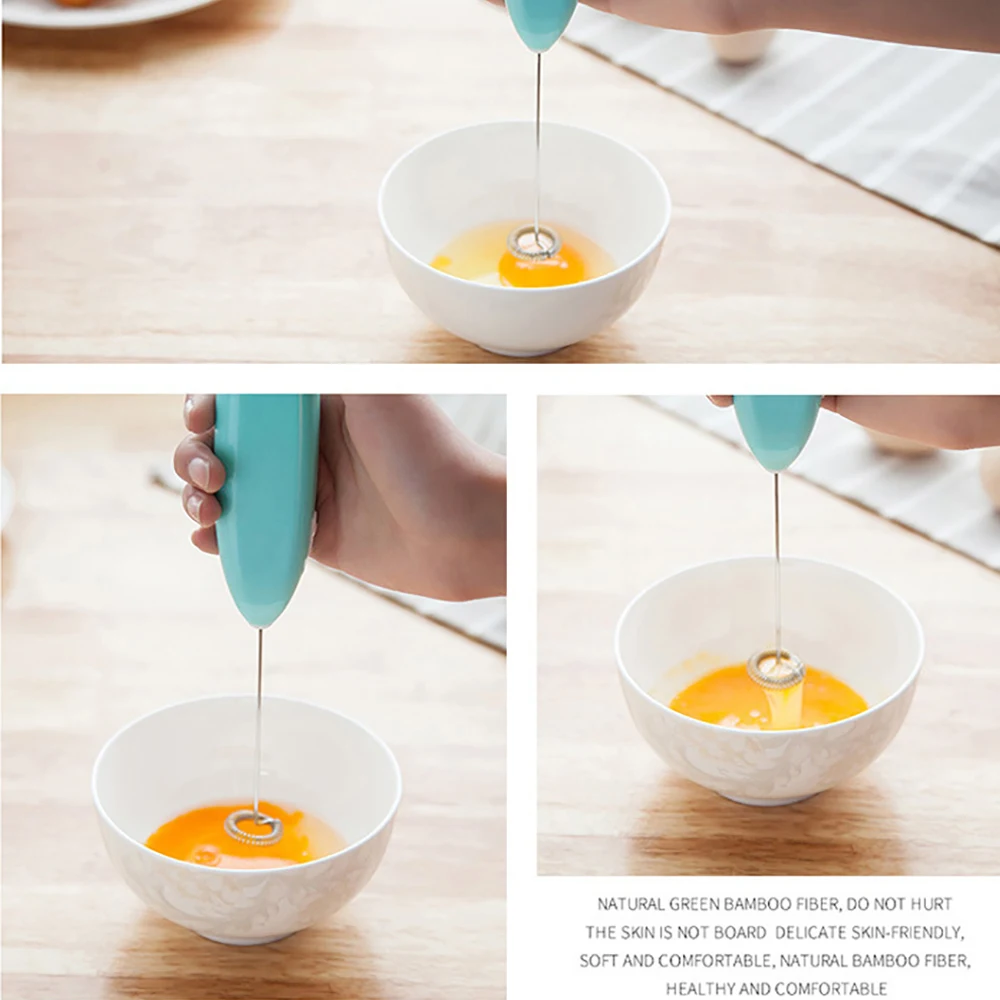 NATURAL GREEN BAMBOO FIBER, DO NOT HURT THE SKIN IS NOT BOARD DELICATE SKIN-FRIENDLY, SOFT AND COMFORTABLE, NATURAL BAMBOO FIBER, HEALTHY AND COMFORTABLE