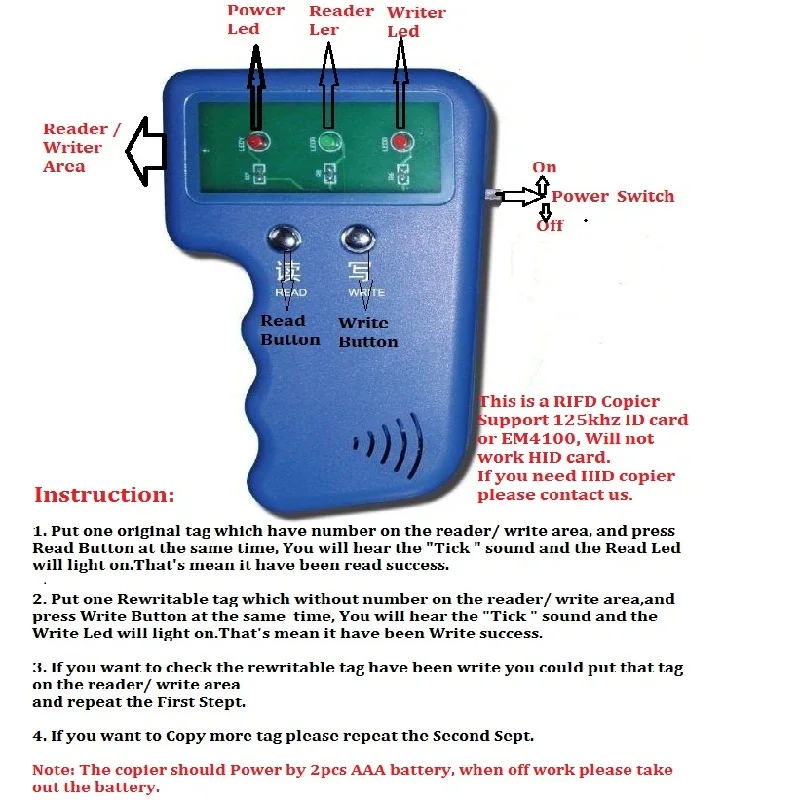 Power Led

Reader Ler

Writer Led

Reader / Writer Area

On

Power Switch

Off

读
READ

写
WRITE

Read Button

Write Button

This is a RIFD Copier Support 125khz ID card or EM4100, Will not work HID card.
If you need HID copier please contact us.

Instruction:

1. Put one original tag which have number on the reader/ write area, and press Read Button at the same time, You will hear the "Tick " sound and the Read Led will light on.That's mean it have been read success.

2. Put one Rewritable tag which without number on the reader/ write area,and press Write Button at the same time, You will hear the "Tick " sound and the Write Led will light on.That's mean it have been Write success.

3. If you want to check the rewritable tag have been write you could put that tag on the reader/ write area
and repeat the First Stept.

4. If you want to Copy more tag please repeat the Second Sept.

Note: The copier should Power by 2pcs AAA battery, when off work please take out the battery.