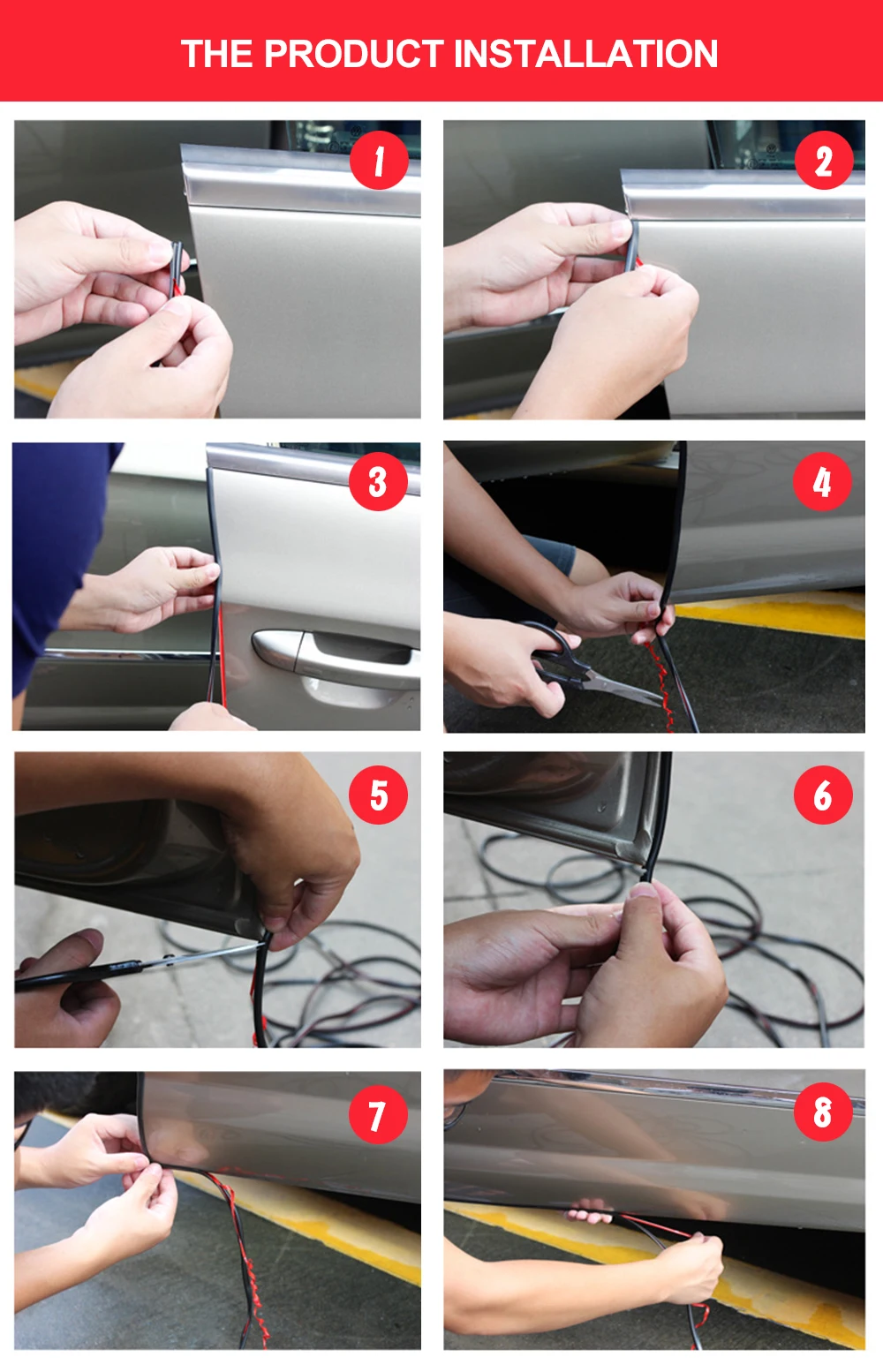 THE PRODUCT INSTALLATION

1

2

3

4

5

6

7

8