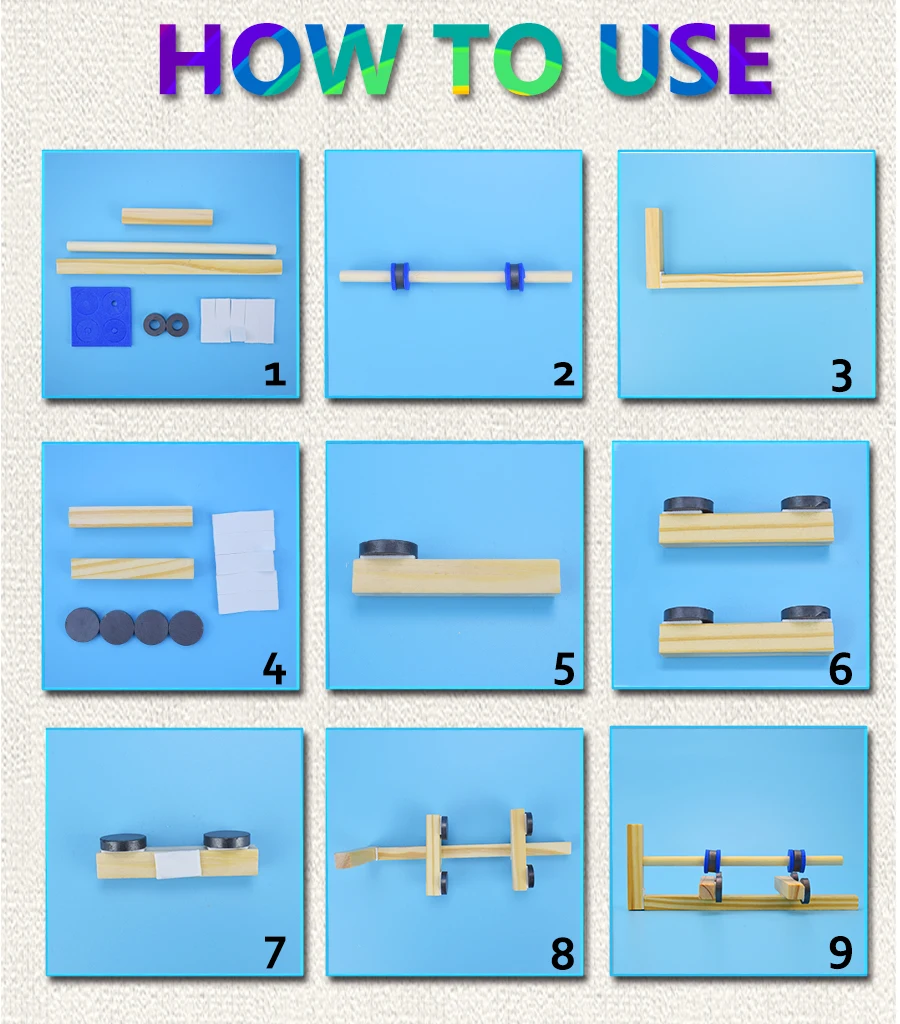 HOW TO USE

1

2

3

4

5

6

7

8

9