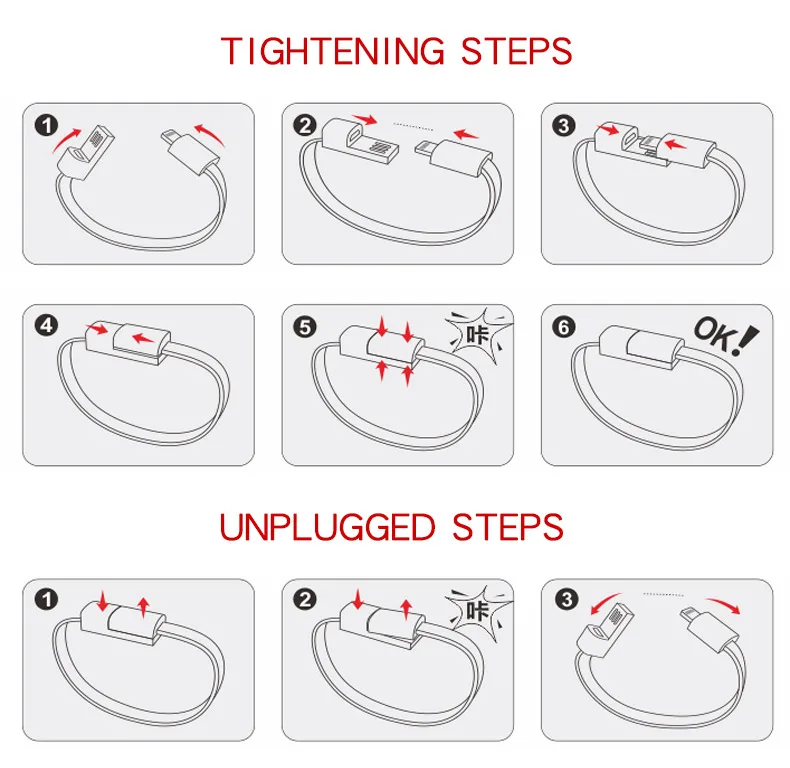 TIGHTENING STEPS

1

2

3

4

5

咔

6

OK!

UNPLUGGED STEPS

1

2

咔

3