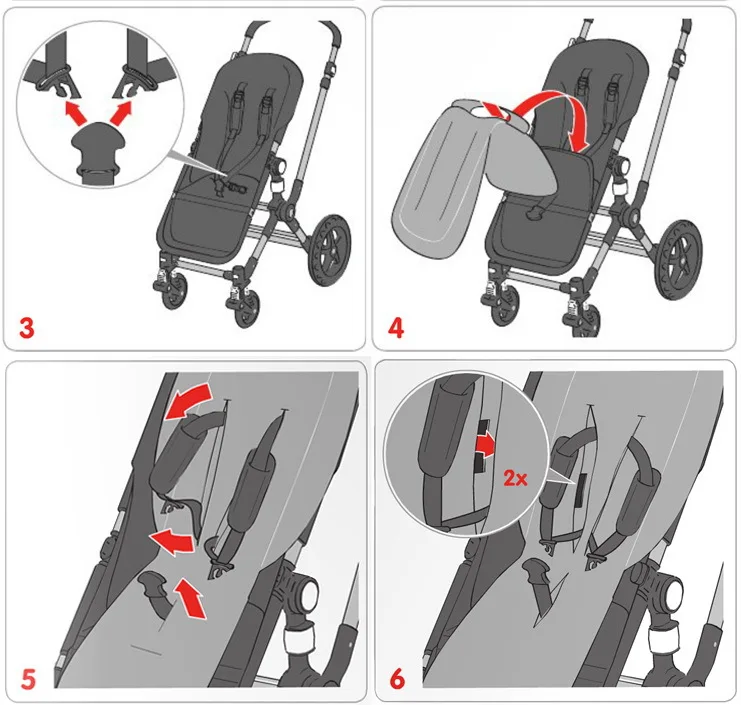 3

4

5

2x

6