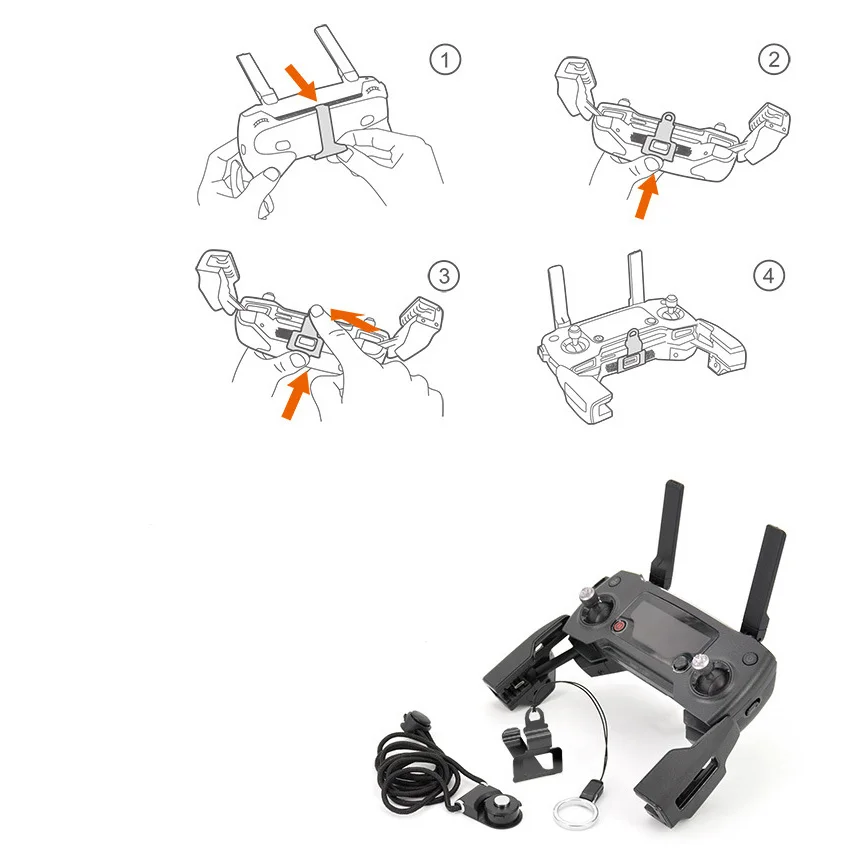 ①
②
③
④