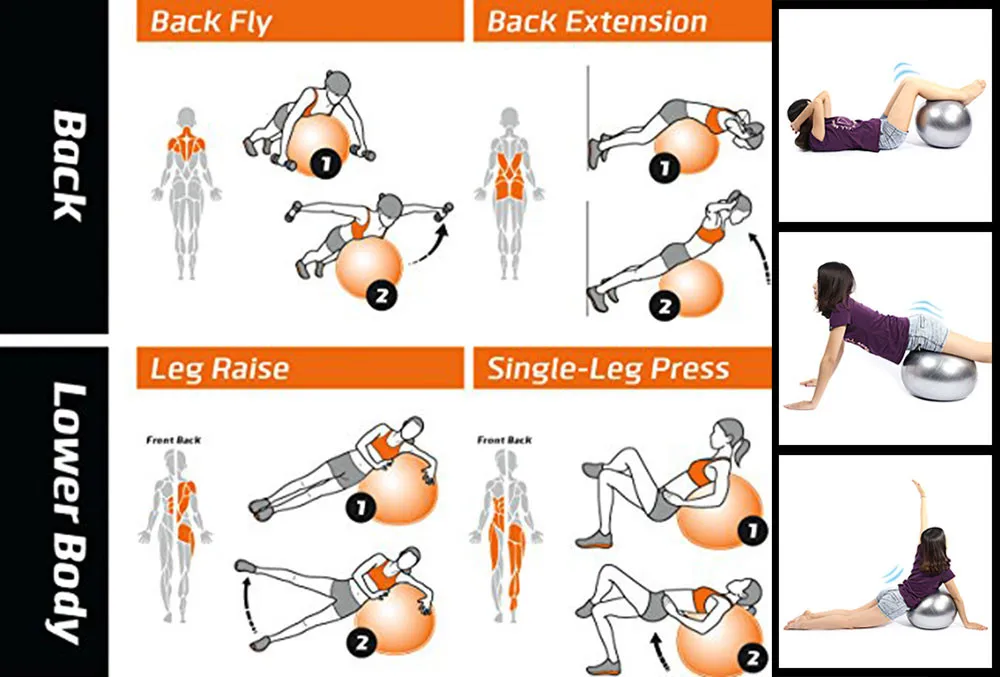 Back

Back Fly

1

2

Back Extension

1

2

Lower Body

Leg Raise

Front Back

1

2

Single-Leg Press

Front Back

1

2