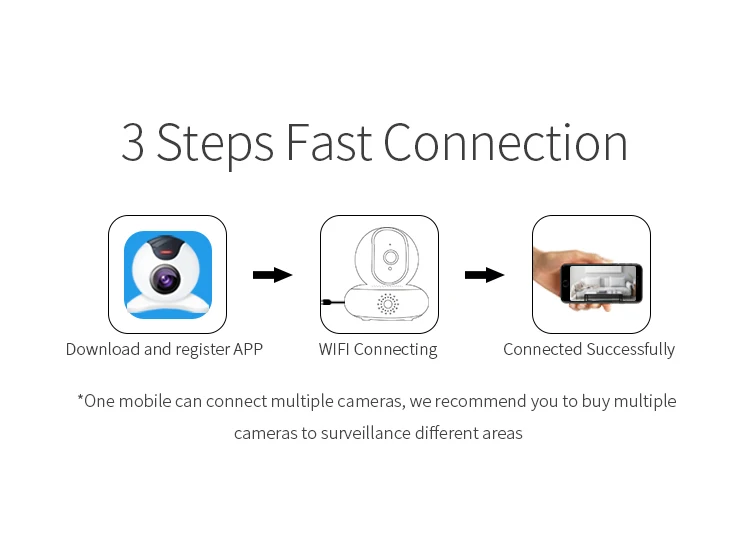 3 Steps Fast Connection

Download and register APP

WIFI Connecting

Connected Successfully

*One mobile can connect multiple cameras, we recommend you to buy multiple cameras to surveillance different areas