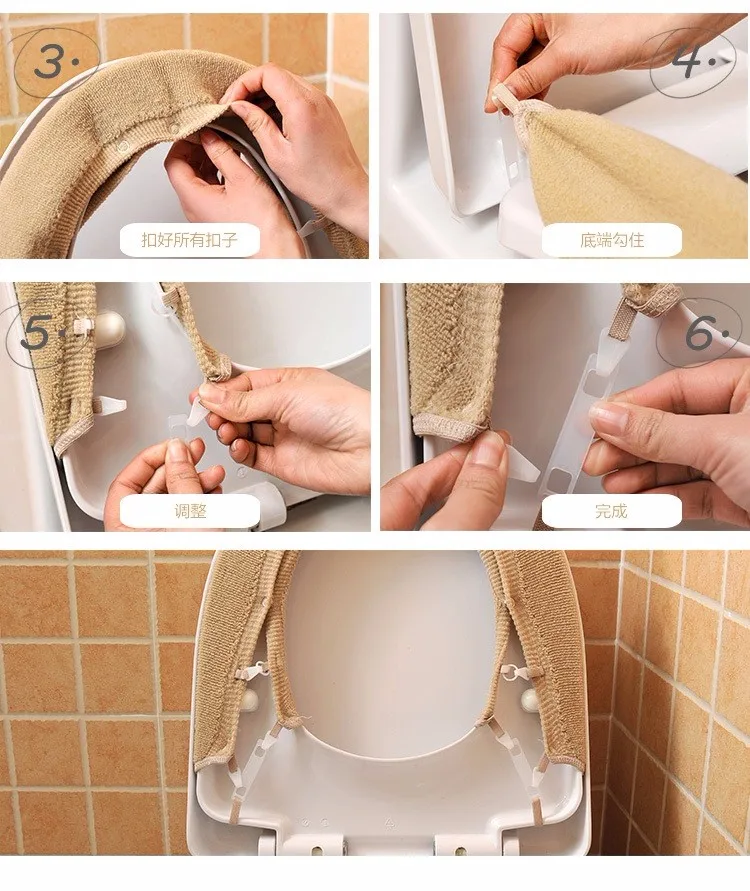 3.
扣好所有扣子

4.
底端勾住

5.
调整

6.
完成