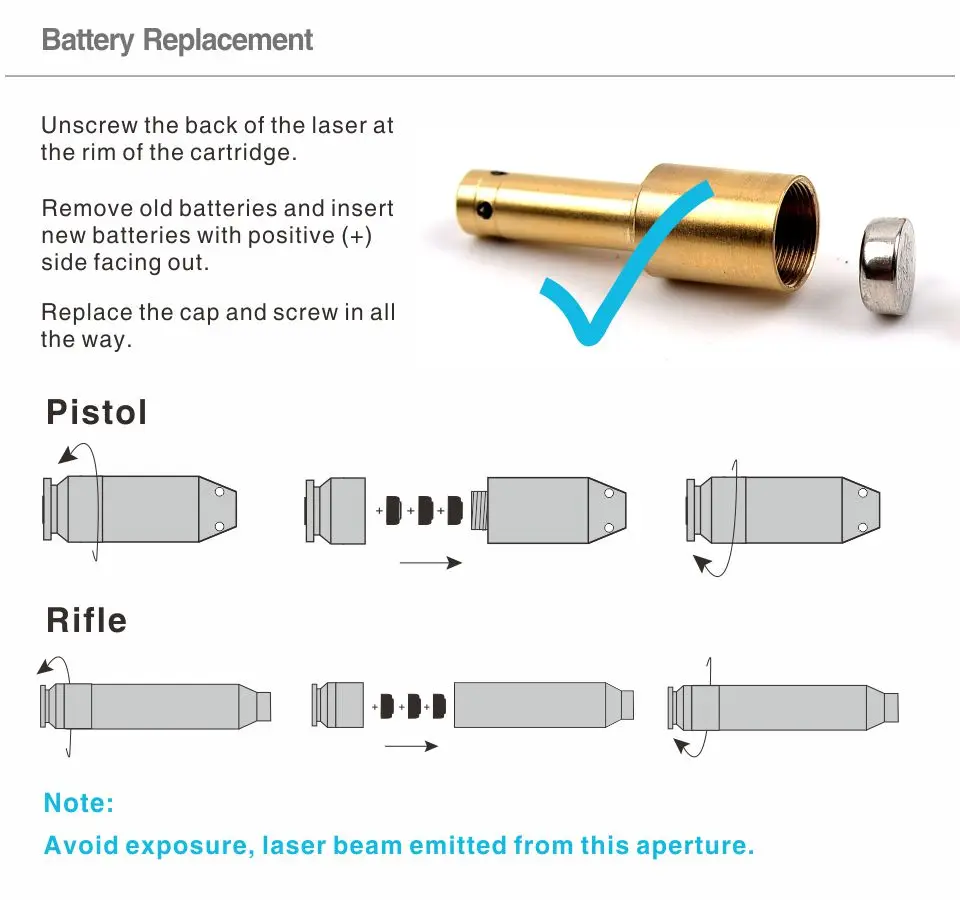 Battery Replacement

Unscrew the back of the laser at the rim of the cartridge.

Remove old batteries and insert new batteries with positive (+) side facing out.

Replace the cap and screw in all the way.

Pistol

+ + +

Rifle

+ + +

Note:

Avoid exposure, laser beam emitted from this aperture.