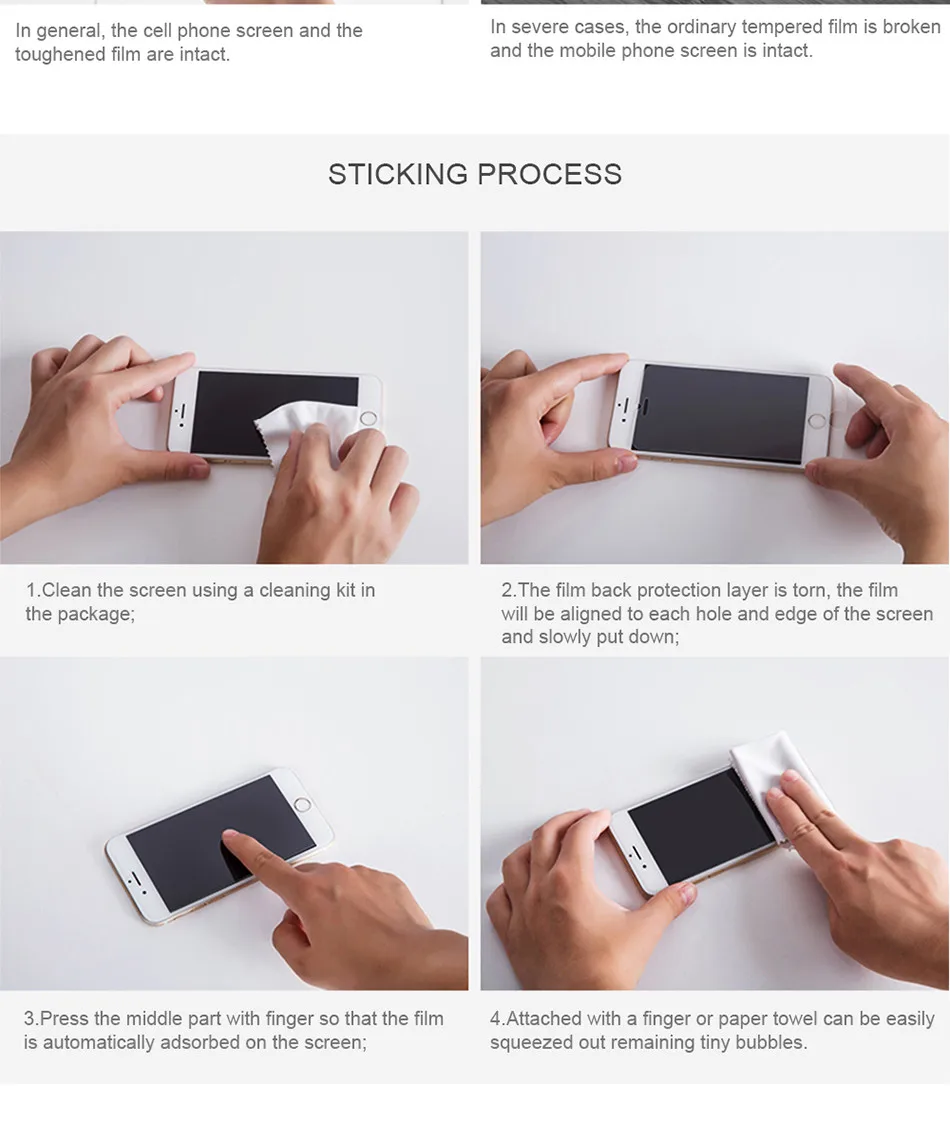 In general, the cell phone screen and the toughened film are intact.

In severe cases, the ordinary tempered film is broken and the mobile phone screen is intact.

STICKING PROCESS

1.Clean the screen using a cleaning kit in the package;

2.The film back protection layer is torn, the film will be aligned to each hole and edge of the screen and slowly put down;

3.Press the middle part with finger so that the film is automatically adsorbed on the screen;

4.Attached with a finger or paper towel can be easily squeezed out remaining tiny bubbles.