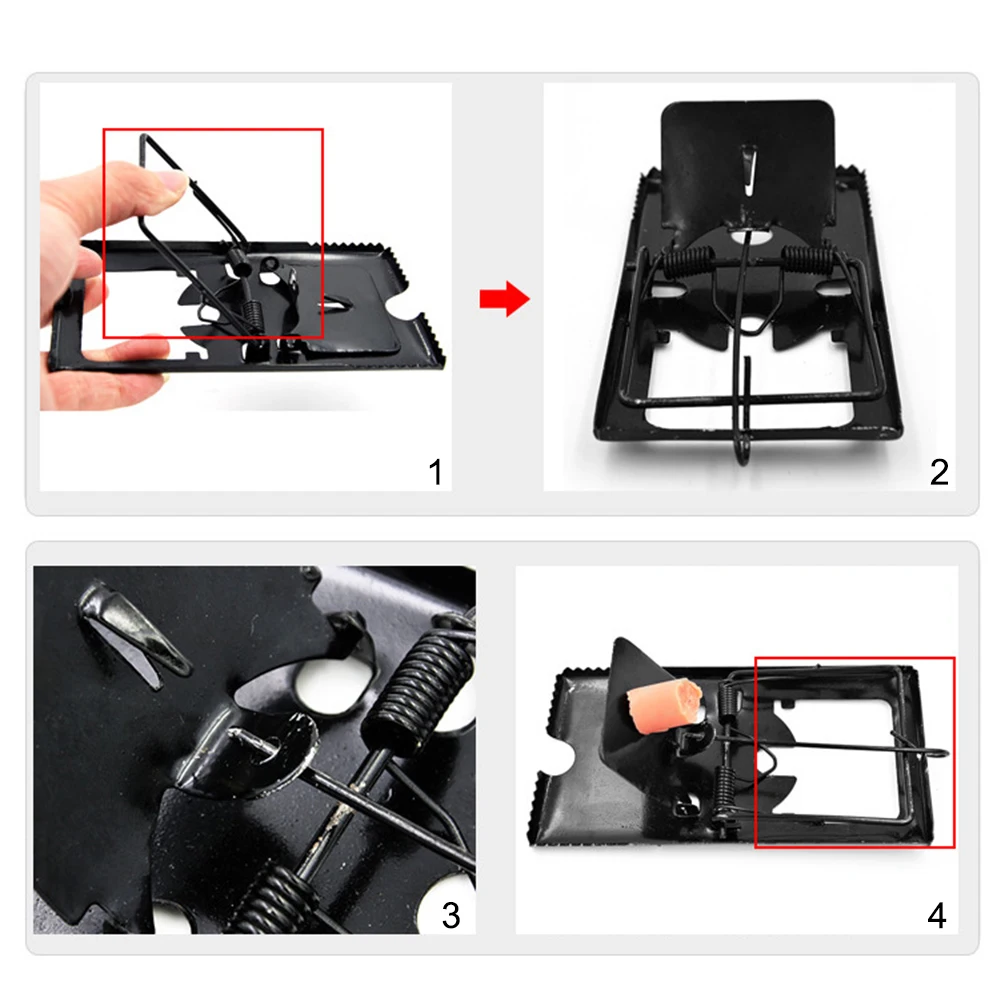 1

2

3

4