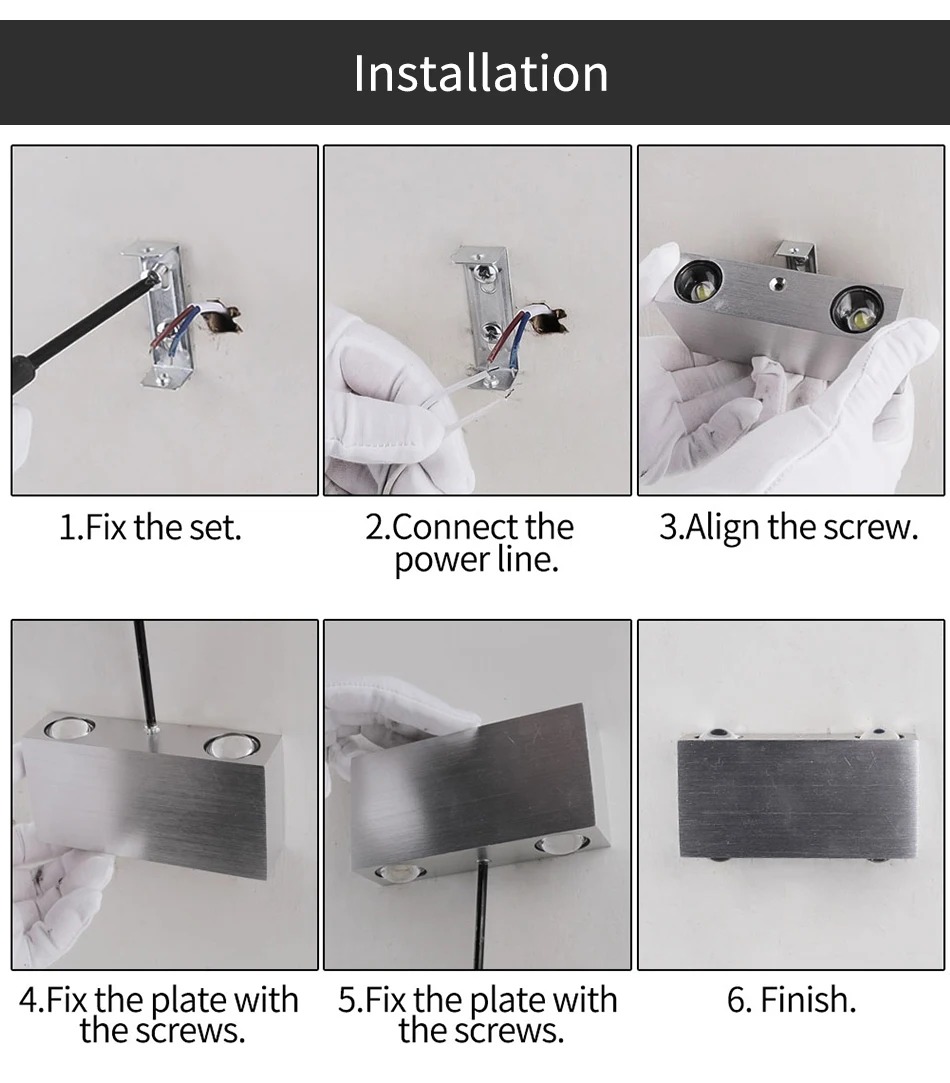 Installation

1.Fix the set.

2.Connect the power line.

3.Align the screw.

4.Fix the plate with the screws.

5.Fix the plate with the screws.

6. Finish.