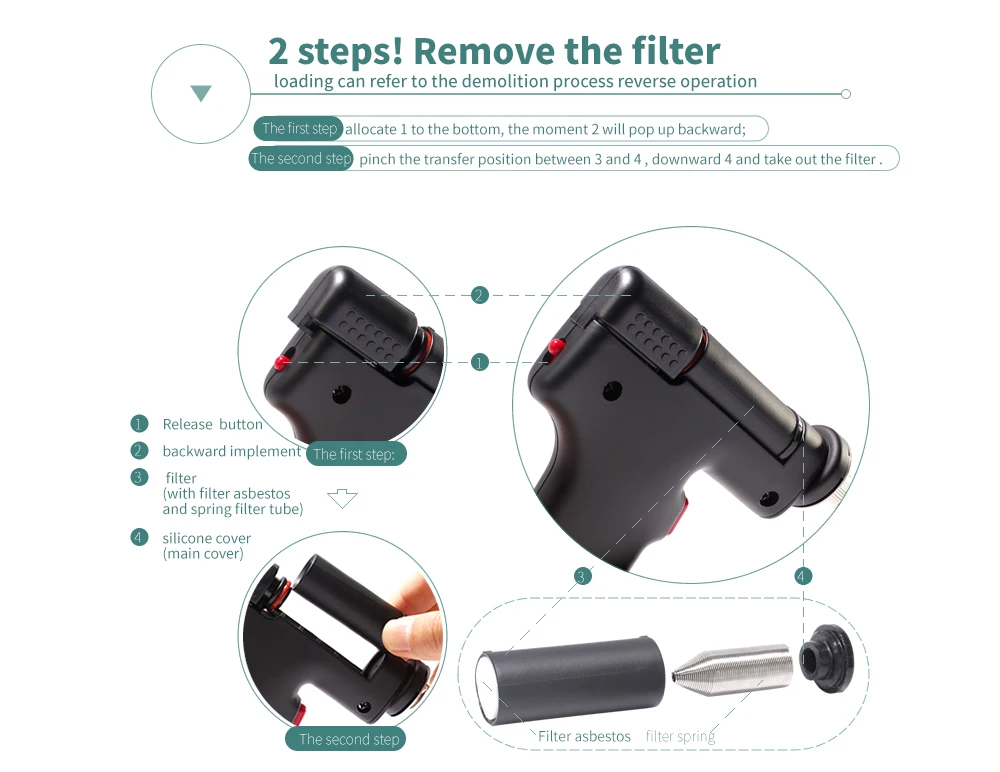 2 steps! Remove the filter
loading can refer to the demolition process reverse operation

The first step allocate 1 to the bottom, the moment 2 will pop up backward;

The second step pinch the transfer position between 3 and 4 , downward 4 and take out the filter .

2

1

1 Release button

2 backward implement The first step:

3 filter (with filter asbestos and spring filter tube)

4 silicone cover (main cover)

3

4

The second step

Filter asbestos filter spring