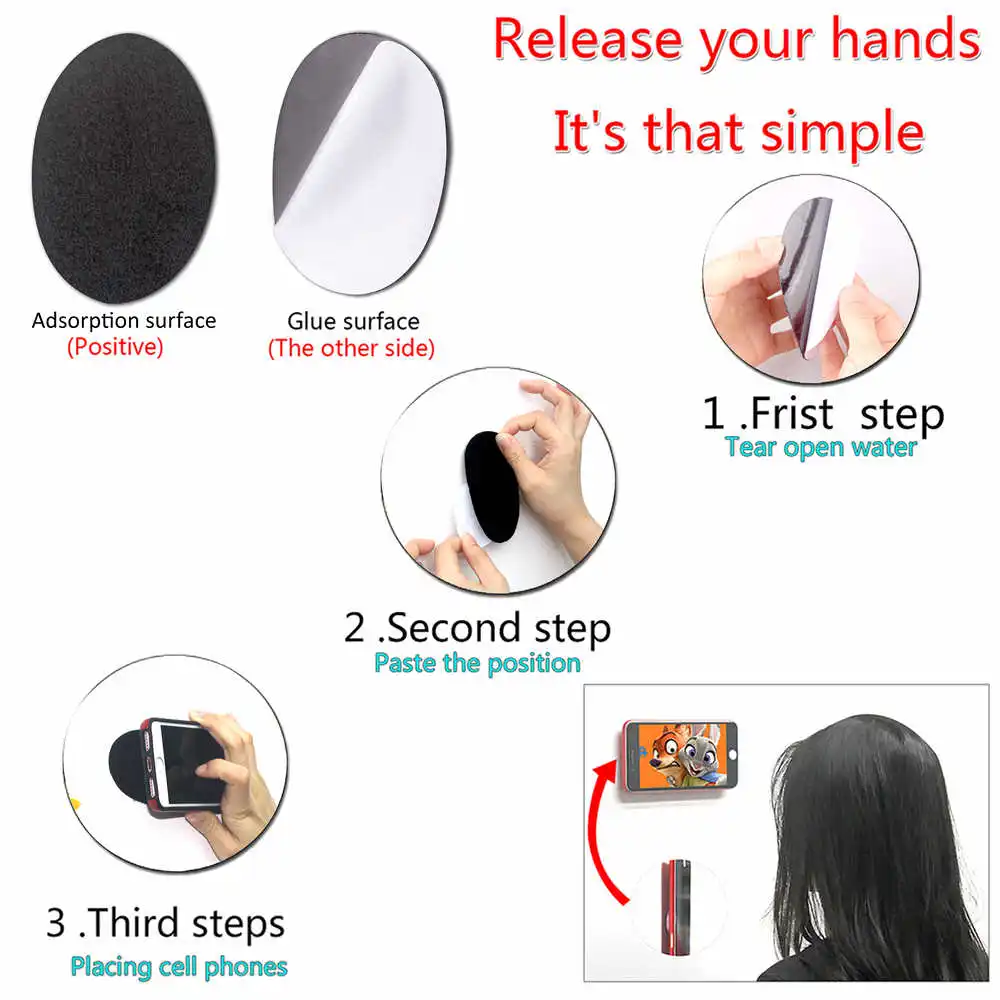 Release your hands

It's that simple

Adsorption surface
(Positive)

Glue surface
(The other side)

1 .Frist step
Tear open water

2 .Second step
Paste the position

3 .Third steps
Placing cell phones