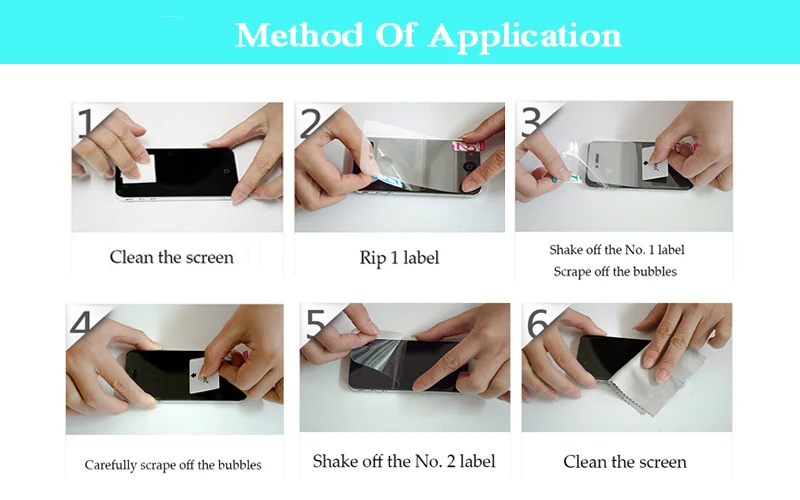 Method Of Application

1

Clean the screen

2

Rip 1 label

3

Shake off the No. 1 label
Scrape off the bubbles

4

Carefully scrape off the bubbles

5

Shake off the No. 2 label

6

Clean the screen