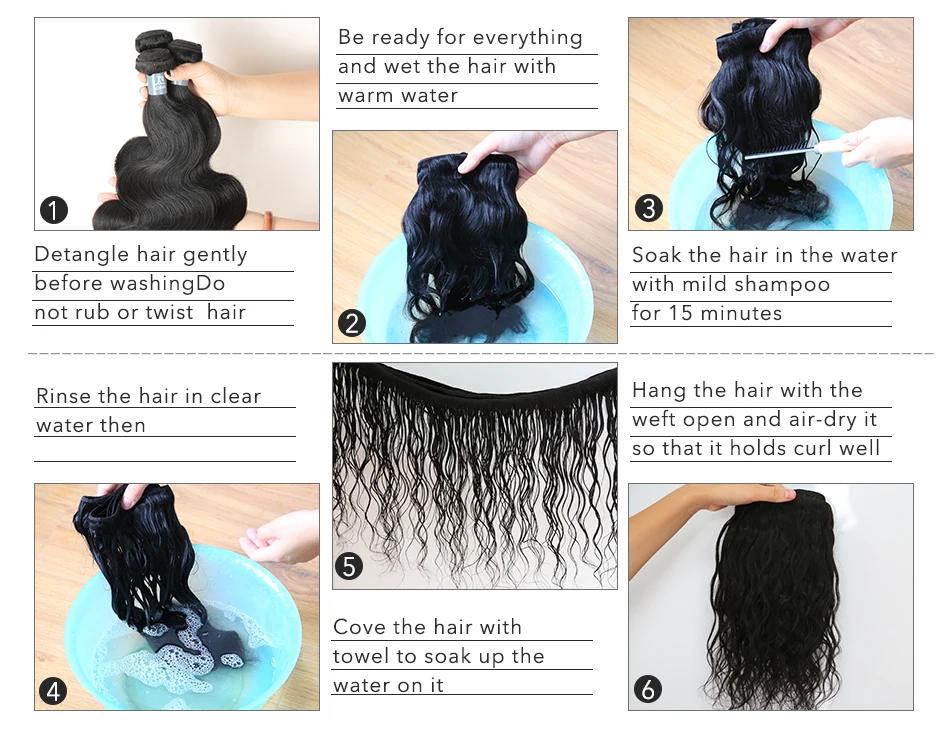 1

Detangle hair gently before washingDo not rub or twist hair

Be ready for everything and wet the hair with warm water

2

3

Soak the hair in the water with mild shampoo for 15 minutes

Rinse the hair in clear water then

4

5

Cove the hair with towel to soak up the water on it

Hang the hair with the weft open and air-dry it so that it holds curl well

6