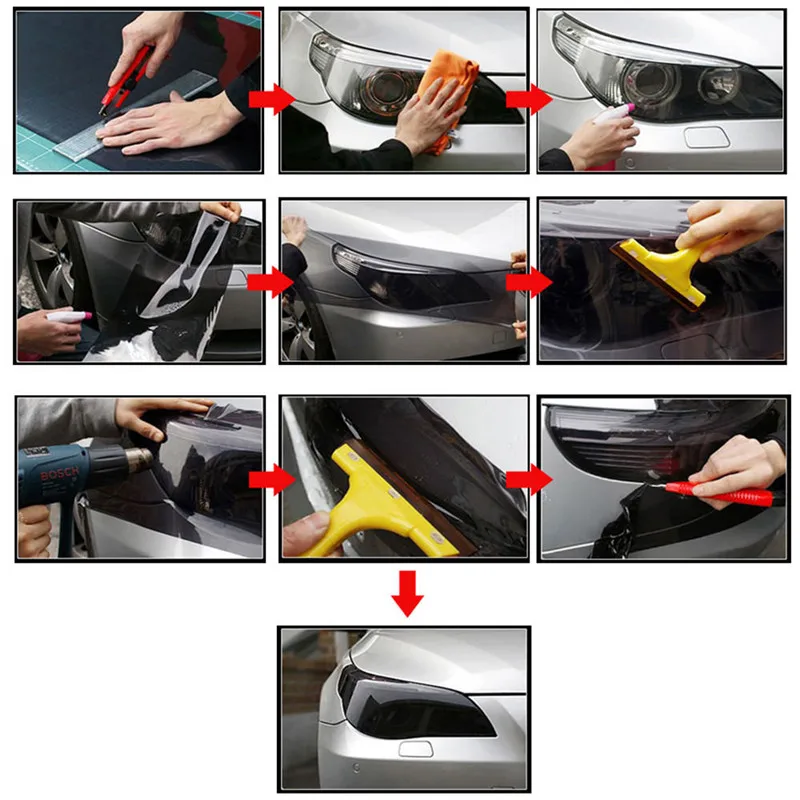 BOSCH