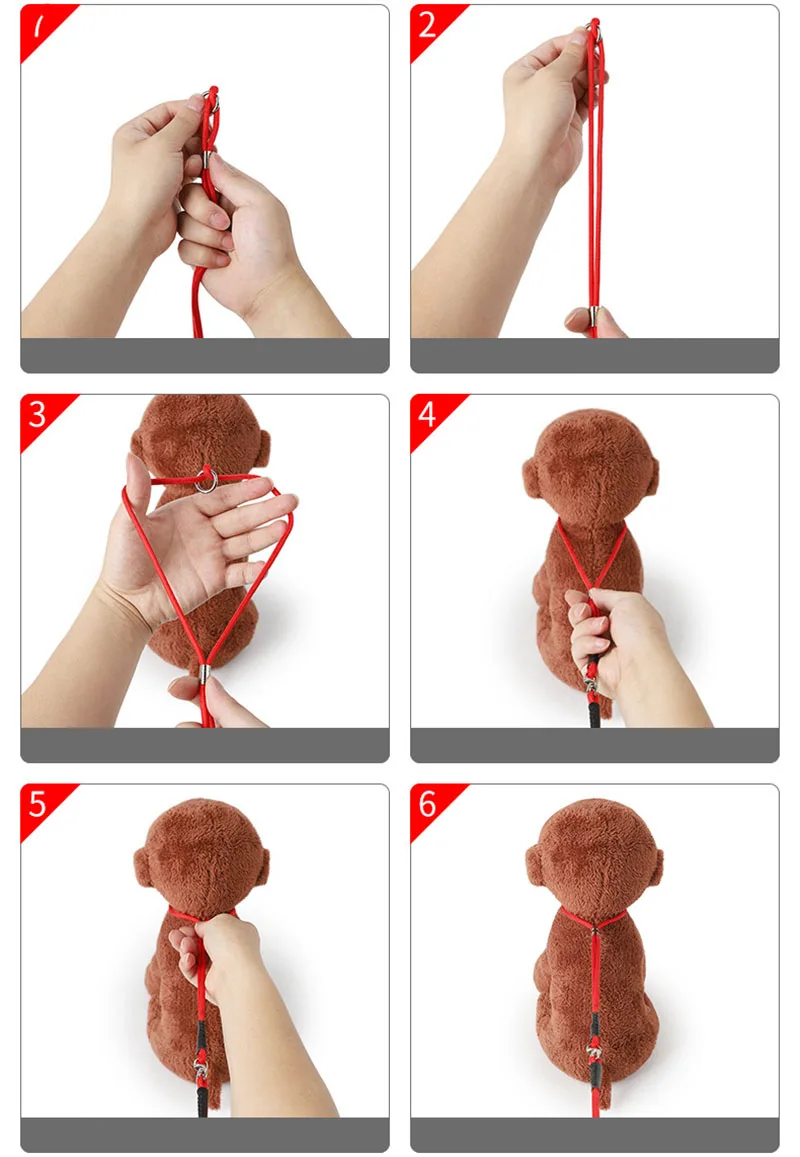 1

2

3

4

5

6