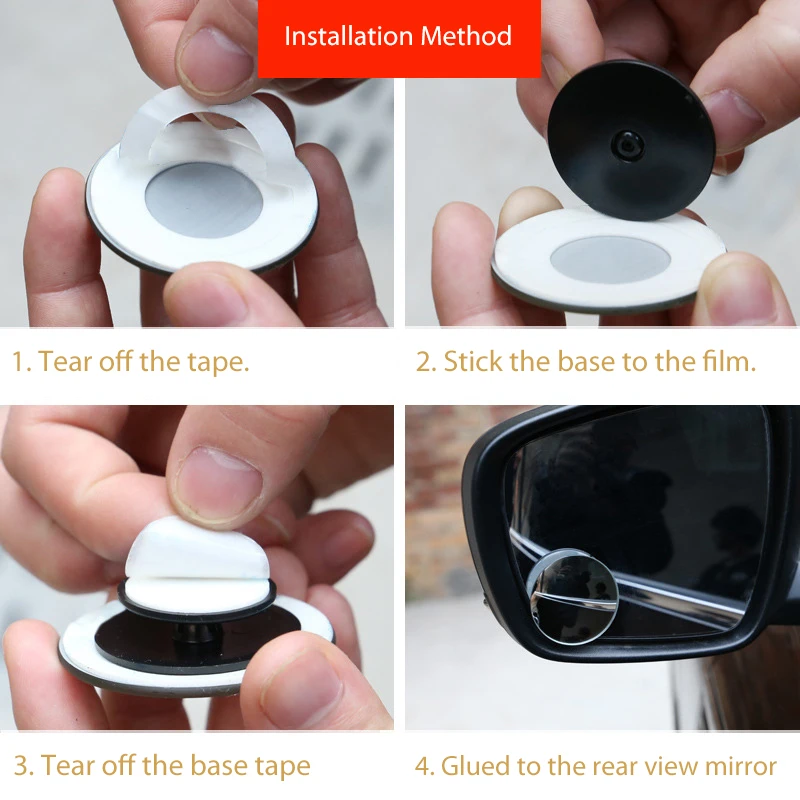 Installation Method

1. Tear off the tape.

2. Stick the base to the film.

3. Tear off the base tape

4. Glued to the rear view mirror