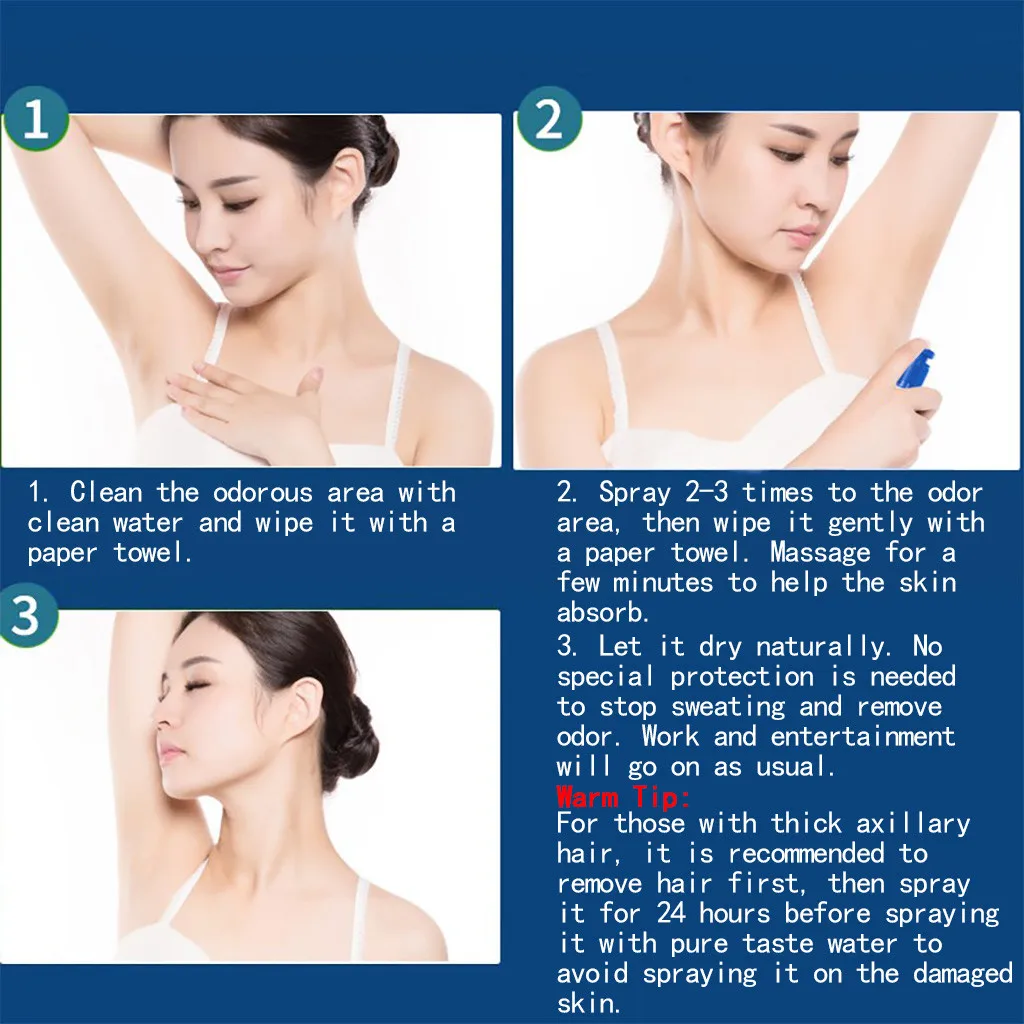 1

2

1. Clean the odorous area with clean water and wipe it with a paper towel.

2. Spray 2-3 times to the odor area, then wipe it gently with a paper towel. Massage for a few minutes to help the skin absorb.

3

3. Let it dry naturally. No special protection is needed to stop sweating and remove odor. Work and entertainment will go on as usual.

Warm Tip:
For those with thick axillary hair, it is recommended to remove hair first, then spray it for 24 hours before spraying it with pure taste water to avoid spraying it on the damaged skin.