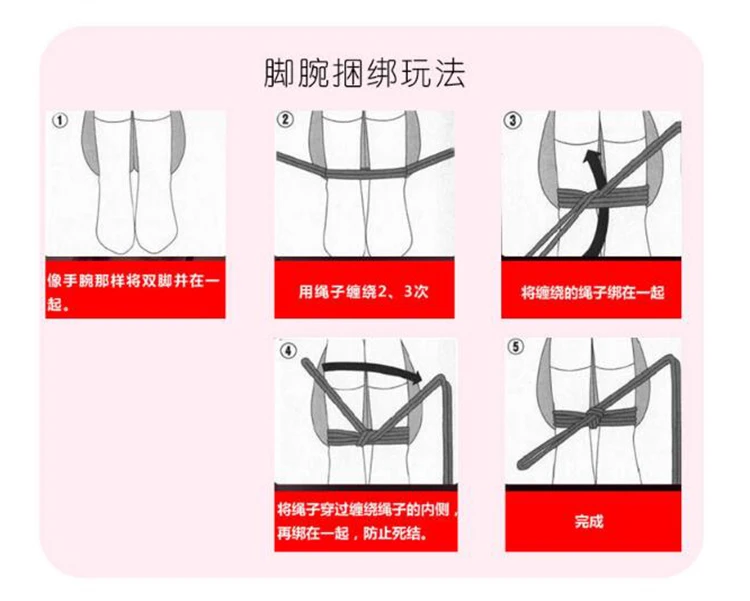 脚腕捆绑玩法

①

像手腕那样将双脚并在一起。

②

用绳子缠绕2、3次

③

将缠绕的绳子绑在一起

④

将绳子穿过缠绕绳子的内侧，再绑在一起，防止死结。

⑤

完成