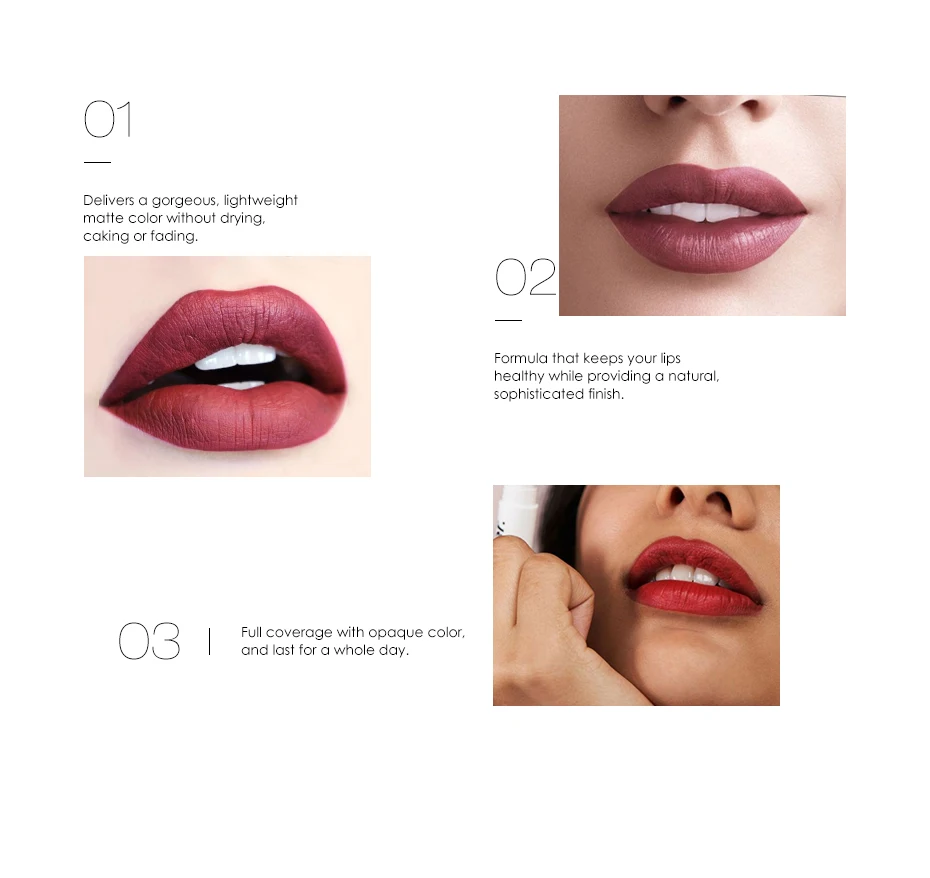 01

Delivers a gorgeous, lightweight matte color without drying, caking or fading.

02

Formula that keeps your lips healthy while providing a natural, sophisticated finish.

03

Full coverage with opaque color, and last for a whole day.