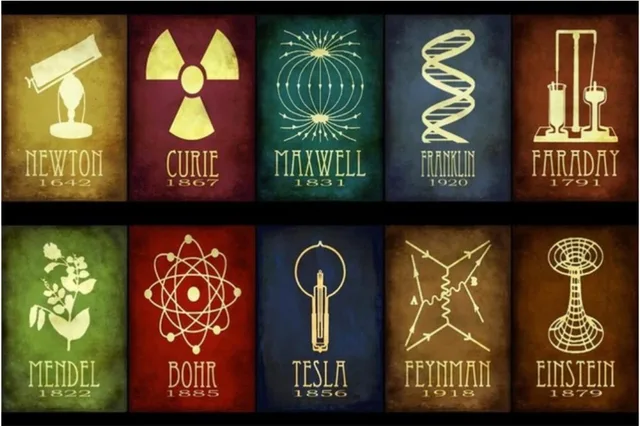 NEWTON
1642

CURIE
1867

MAXWELL
1831

FRANKLIN
1920

FARADAY
1791

MENDEL
1822

BOHR
1885

TESLA
1856

A
B
FEYNMAN
1918

EINSTEIN
1879