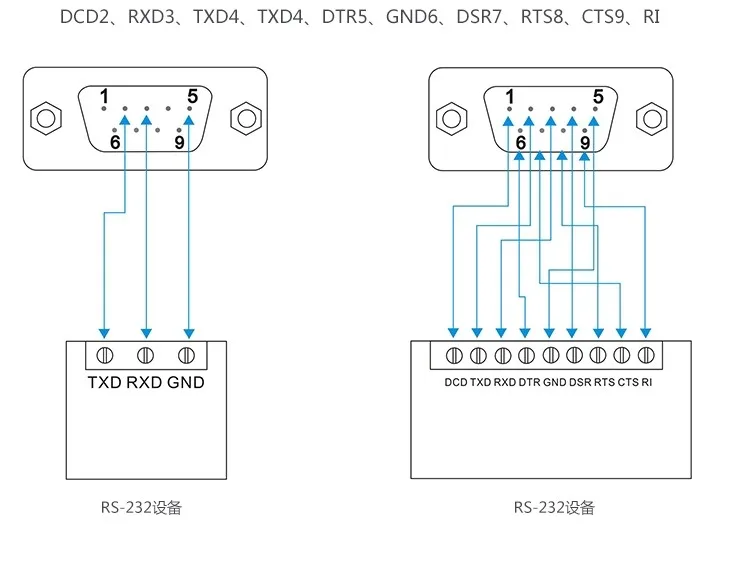 DCD2、RXD3、TXD4、TXD4、DTR5、GND6、DSR7、RTS8、CTS9、RI

1
5
6
9

TXD RXD GND

RS-232设备

1
5
6
9

DCD TXD RXD DTR GND DSR RTS CTS RI

RS-232设备