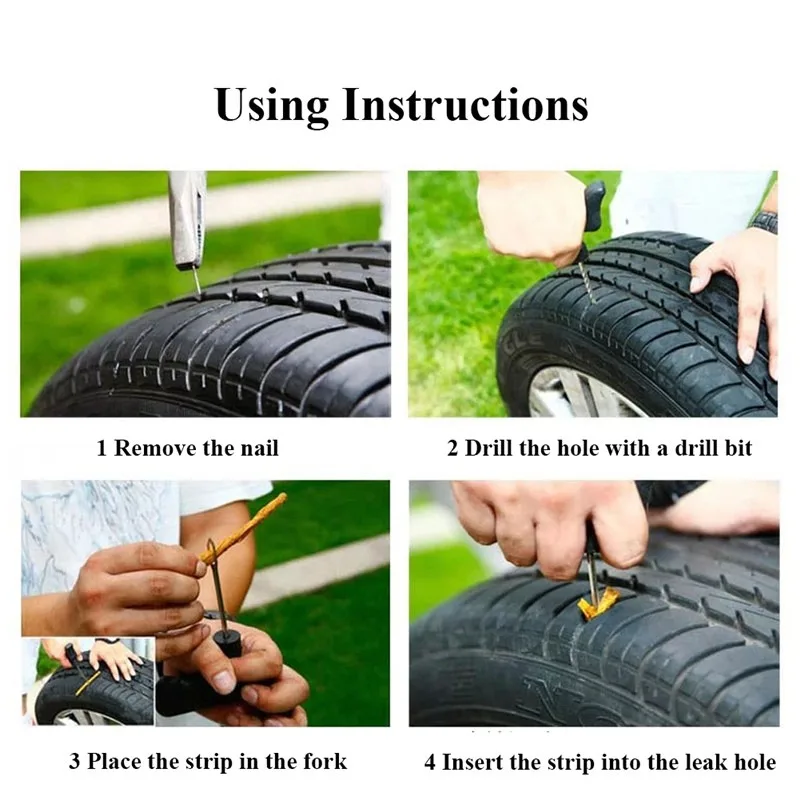 Using Instructions

1 Remove the nail

2 Drill the hole with a drill bit

3 Place the strip in the fork

4 Insert the strip into the leak hole