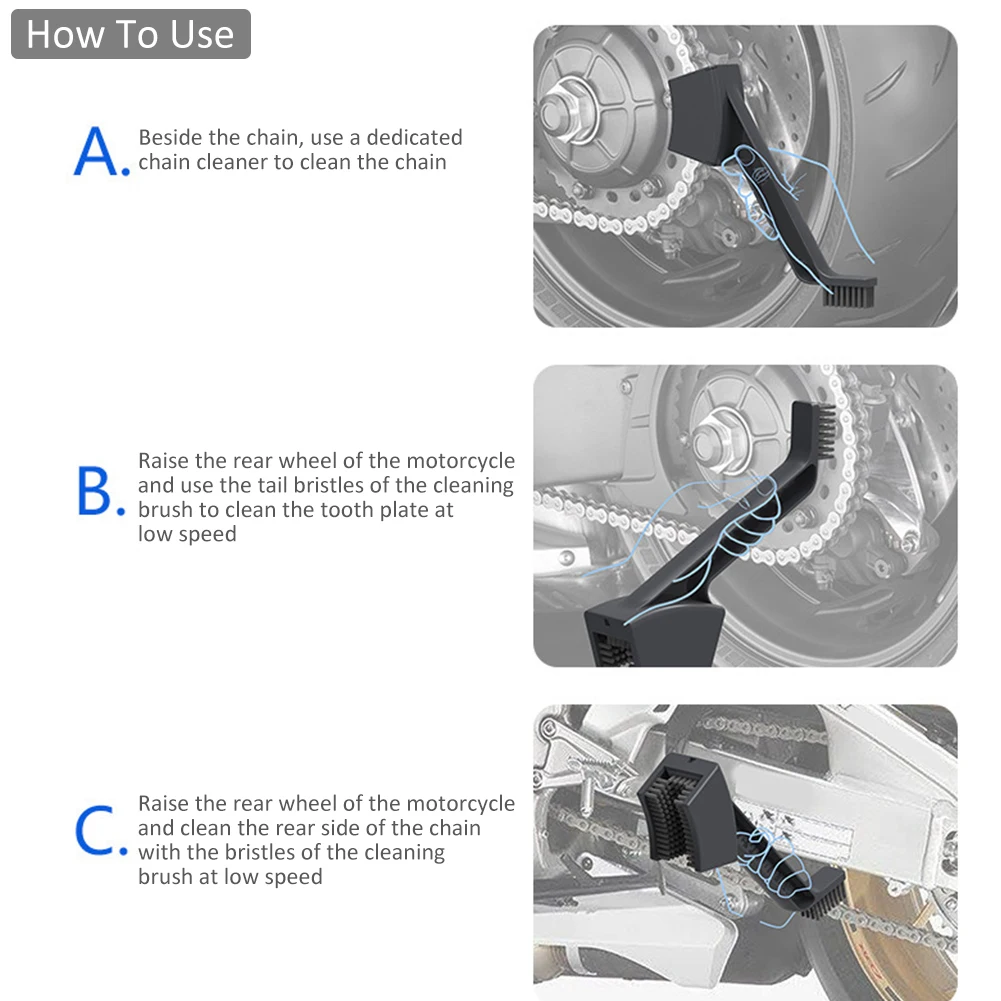 How To Use

A. Beside the chain, use a dedicated chain cleaner to clean the chain

B. Raise the rear wheel of the motorcycle and use the tail bristles of the cleaning brush to clean the tooth plate at low speed

C. Raise the rear wheel of the motorcycle and clean the rear side of the chain with the bristles of the cleaning brush at low speed