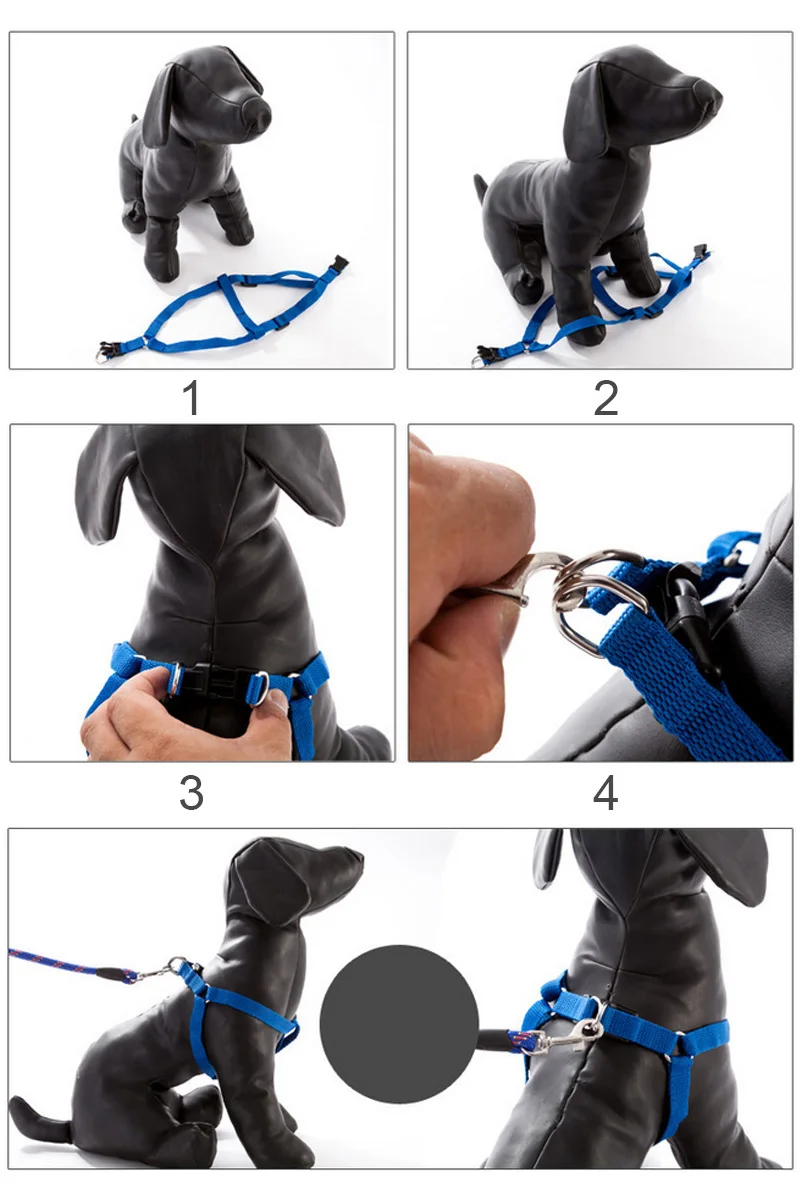 1

2

3

4