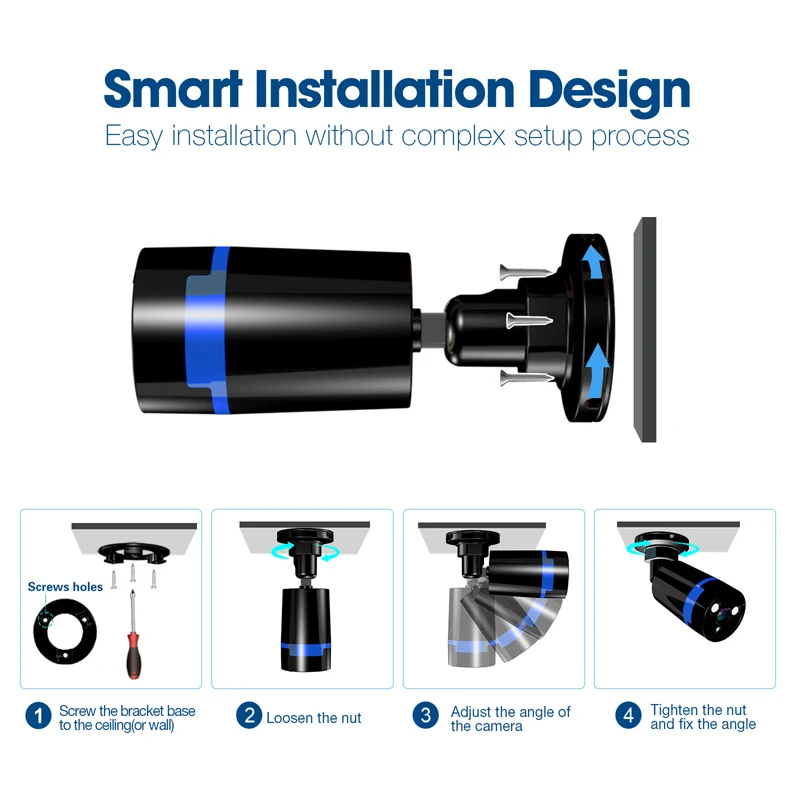 Smart Installation Design
Easy installation without complex setup process

Screws holes

1 Screw the bracket base to the ceiling(or wall)

2 Loosen the nut

3 Adjust the angle of the camera

4 Tighten the nut and fix the angle