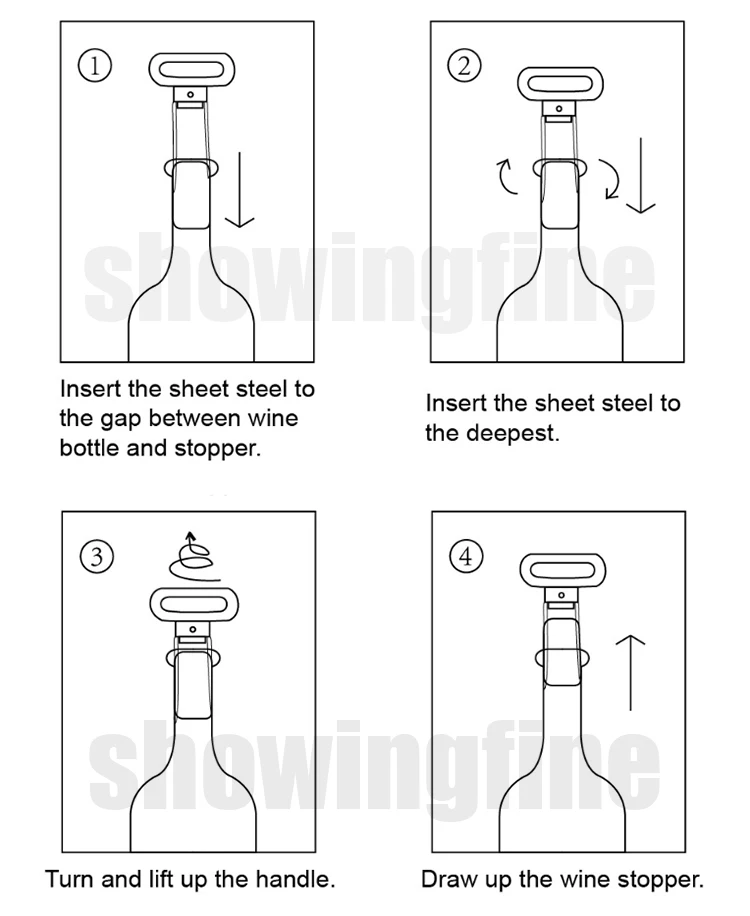 ①

showingfine

Insert the sheet steel to the gap between wine bottle and stopper.

②

Insert the sheet steel to the deepest.

③

showingfine

Turn and lift up the handle.

④

Draw up the wine stopper.