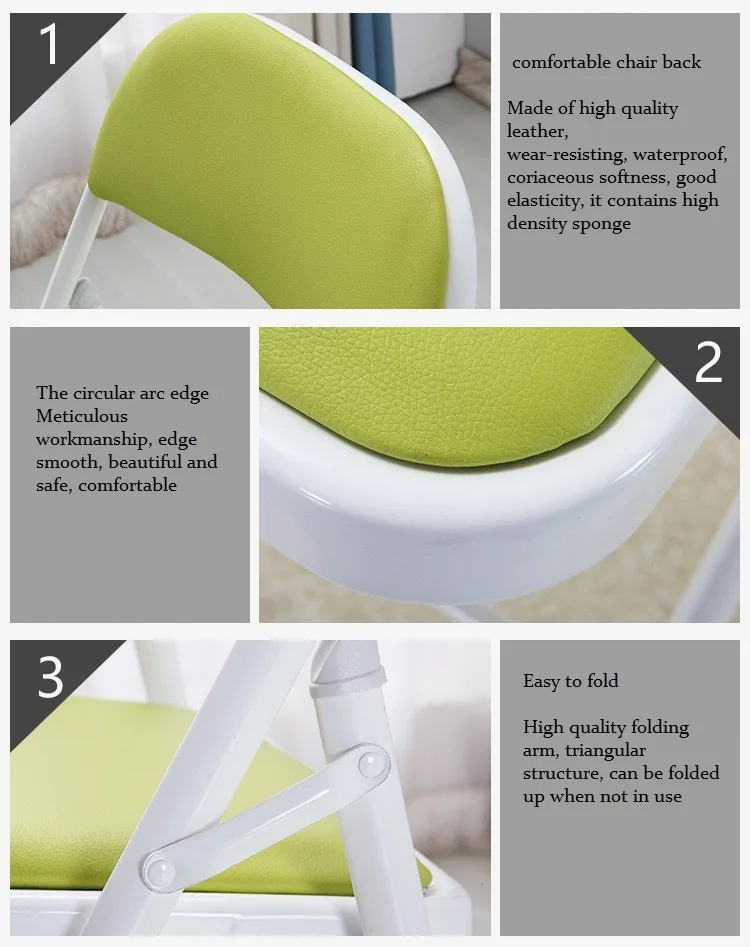 1

comfortable chair back

Made of high quality leather, wear-resisting, waterproof, coriaceous softness, good elasticity, it contains high density sponge

The circular arc edge
Meticulous workmanship, edge smooth, beautiful and safe, comfortable

2

3

Easy to fold

High quality folding arm, triangular structure, can be folded up when not in use