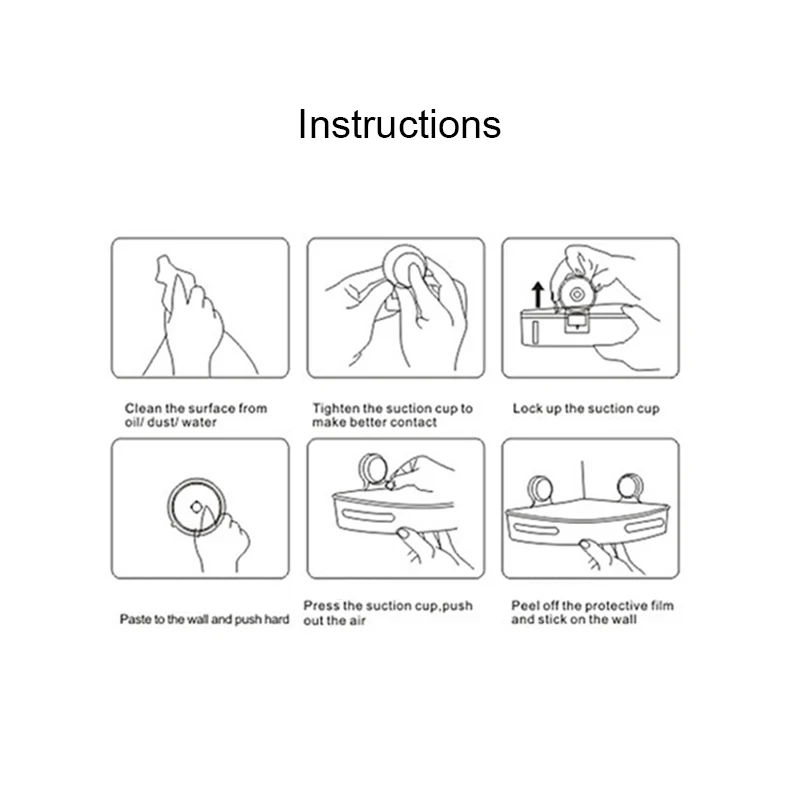 Instructions

Clean the surface from oil/ dust/ water

Tighten the suction cup to make better contact

Lock up the suction cup

Paste to the wall and push hard

Press the suction cup,push out the air

Peel off the protective film and stick on the wall