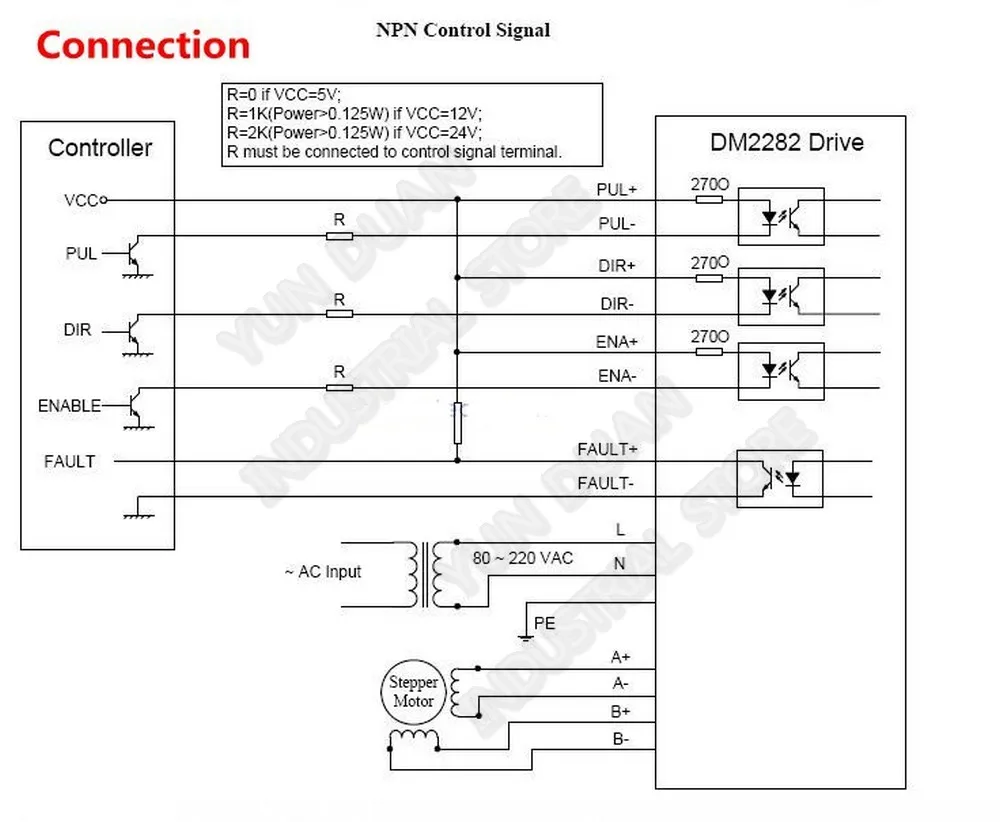 Connection

NPN Control Signal

R=0 if VCC=5V;
R=1K(Power>0.125W) if VCC=12V;
R=2K(Power>0.125W) if VCC=24V;
R must be connected to control signal terminal.

Controller

VCC

PUL

DIR

ENABLE

FAULT

R

R

R

DM2282 Drive

PUL+

PUL-

DIR+

DIR-

ENA+

ENA-

FAULT+

FAULT-

270O

270O

270O

~ AC Input

80 ~ 220 VAC

L

N

PE

Stepper Motor

A+

A-

B+

B-

YUN DUAN INDUSTRIAL STORE

YUN DUAN INDUSTRIAL STORE