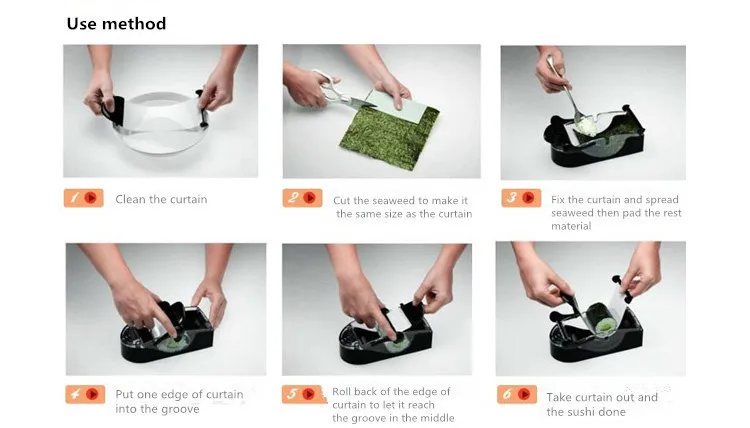 Use method

1 Clean the curtain

2 Cut the seaweed to make it the same size as the curtain

3 Fix the curtain and spread seaweed then pad the rest material

4 Put one edge of curtain into the groove

5 Roll back of the edge of curtain to let it reach the groove in the middle

6 Take curtain out and the sushi done