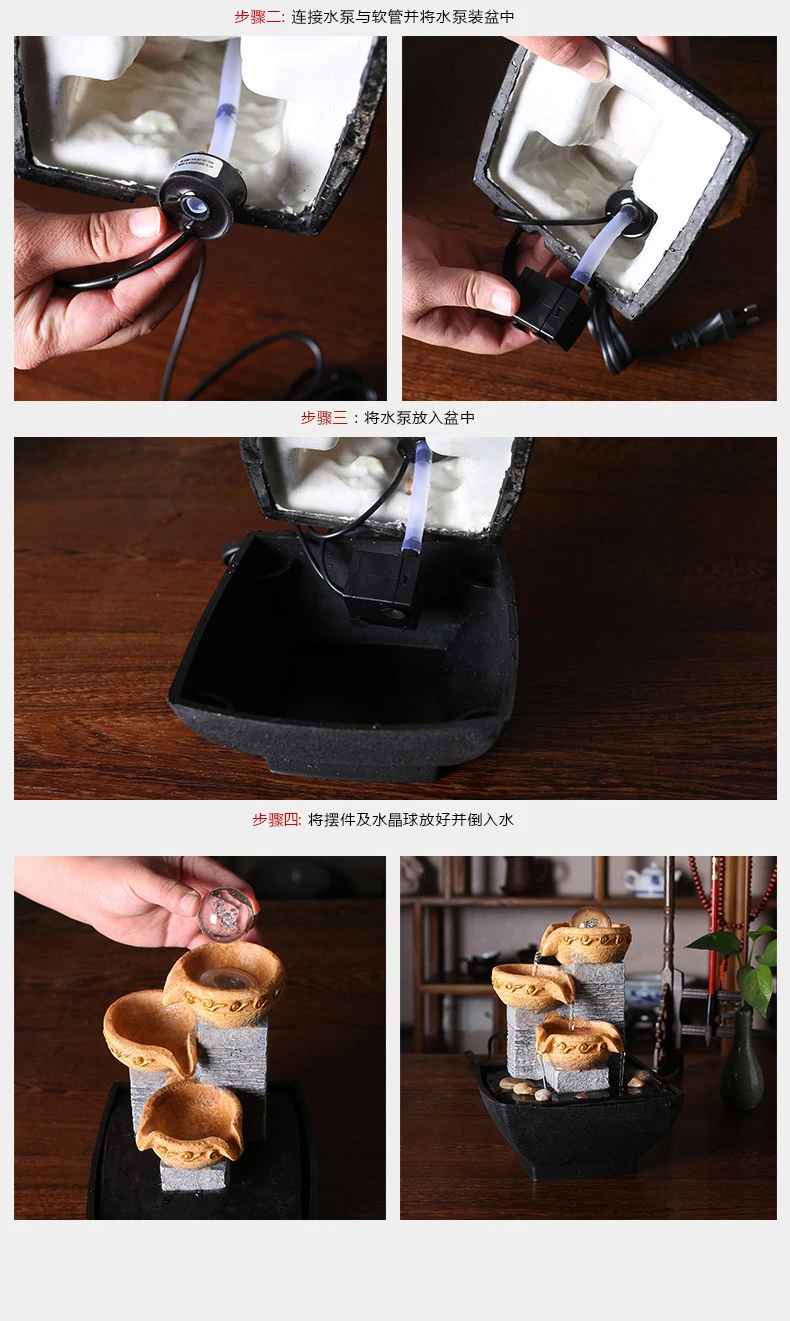 步骤二: 连接水泵与软管并将水泵装盆中

步骤三：将水泵放入盆中

步骤四: 将摆件及水晶球放好并倒入水