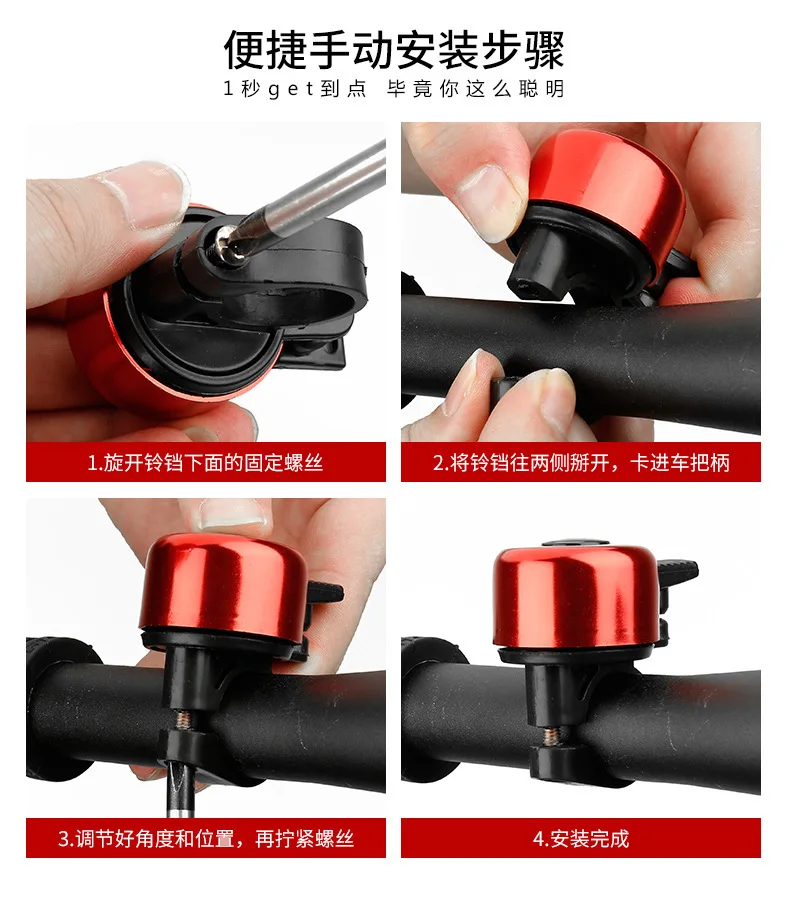 便捷手动安装步骤

1秒get到点 毕竟你这么聪明

1.旋开铃铛下面的固定螺丝

2.将铃铛往两侧掰开，卡进车把柄

3.调节好角度和位置，再拧紧螺丝

4.安装完成