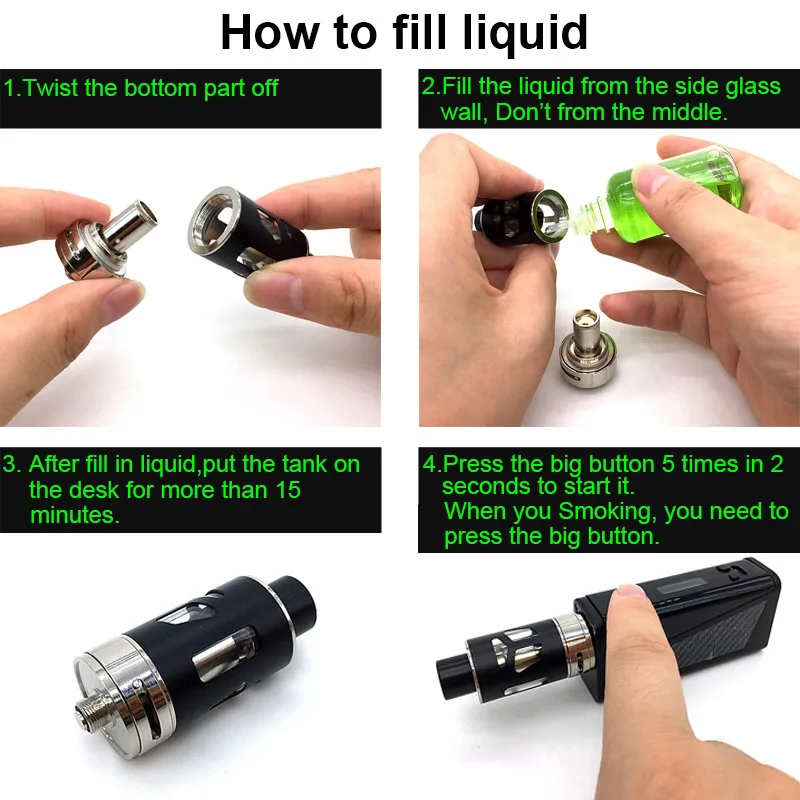 How to fill liquid

1.Twist the bottom part off

2.Fill the liquid from the side glass wall, Don't from the middle.

3. After fill in liquid,put the tank on the desk for more than 15 minutes.

4.Press the big button 5 times in 2 seconds to start it.
When you Smoking, you need to press the big button.