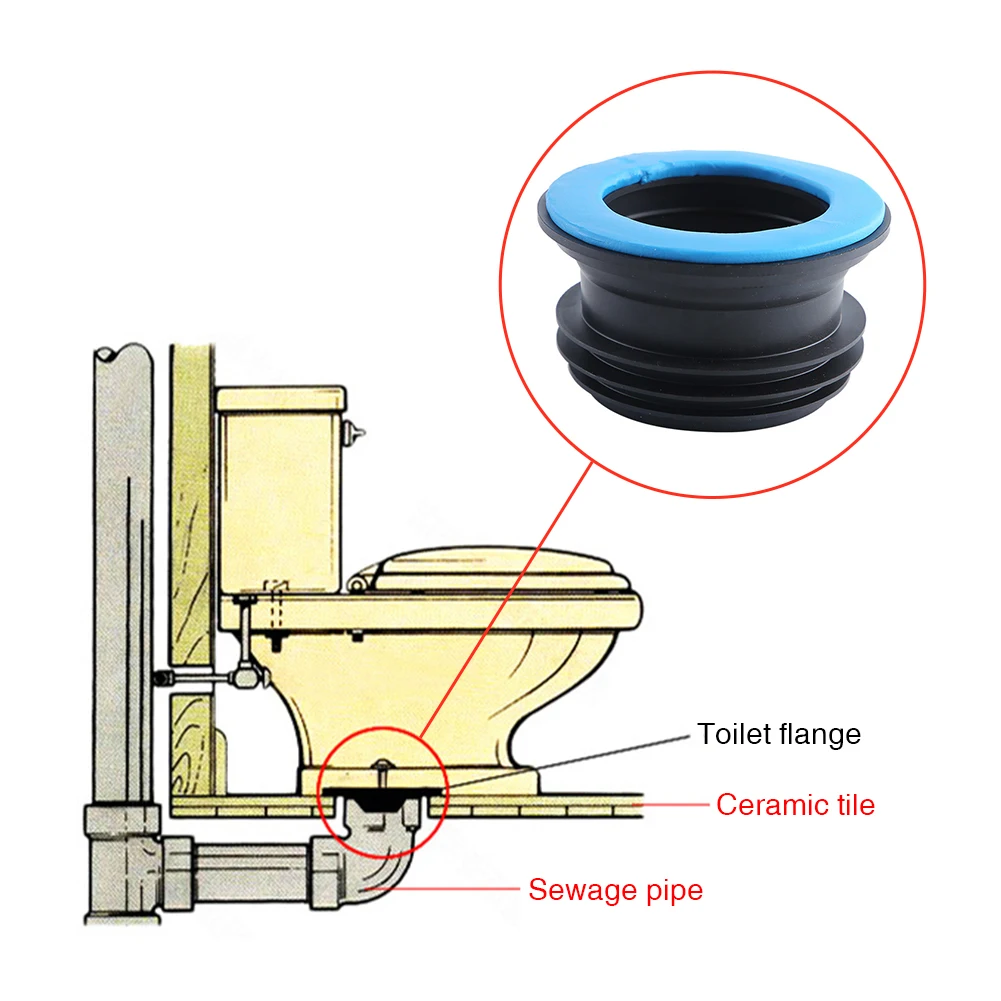 Toilet flange
Ceramic tile
Sewage pipe