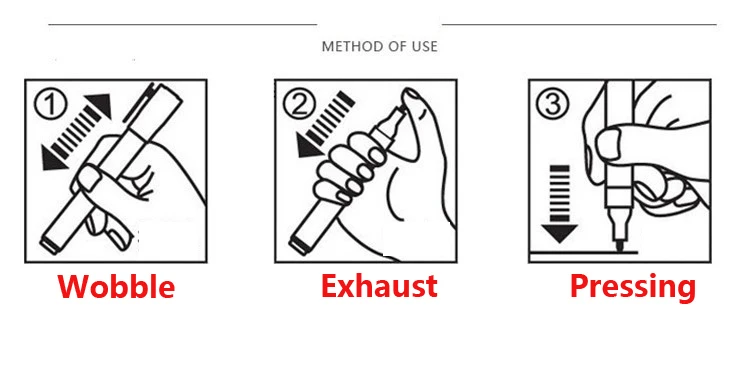 METHOD OF USE

①
Wobble

②
Exhaust

③
Pressing