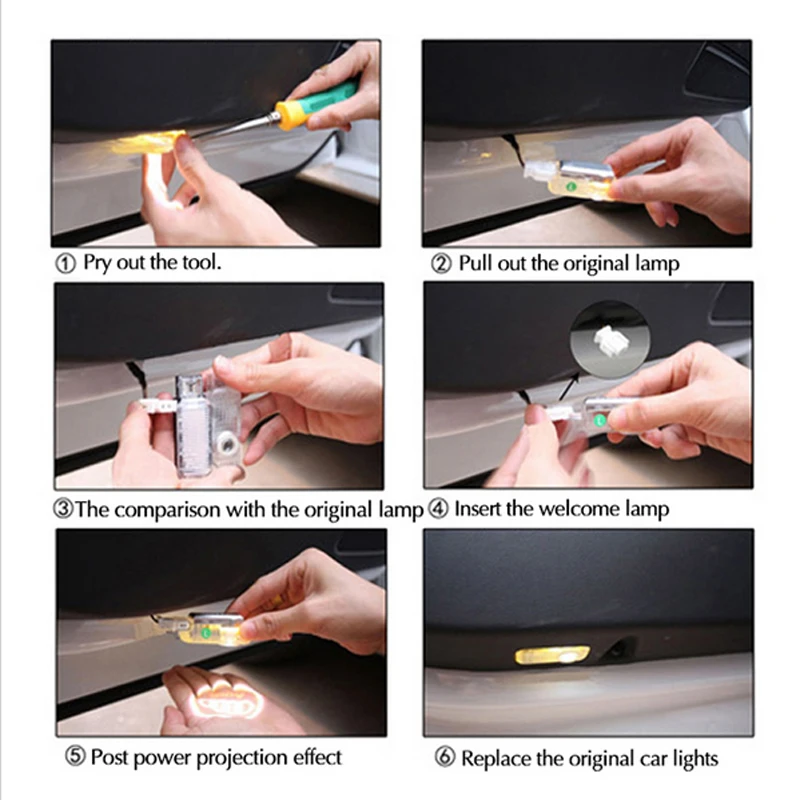 ① Pry out the tool.

② Pull out the original lamp

③The comparison with the original lamp

④ Insert the welcome lamp

⑤ Post power projection effect

⑥ Replace the original car lights