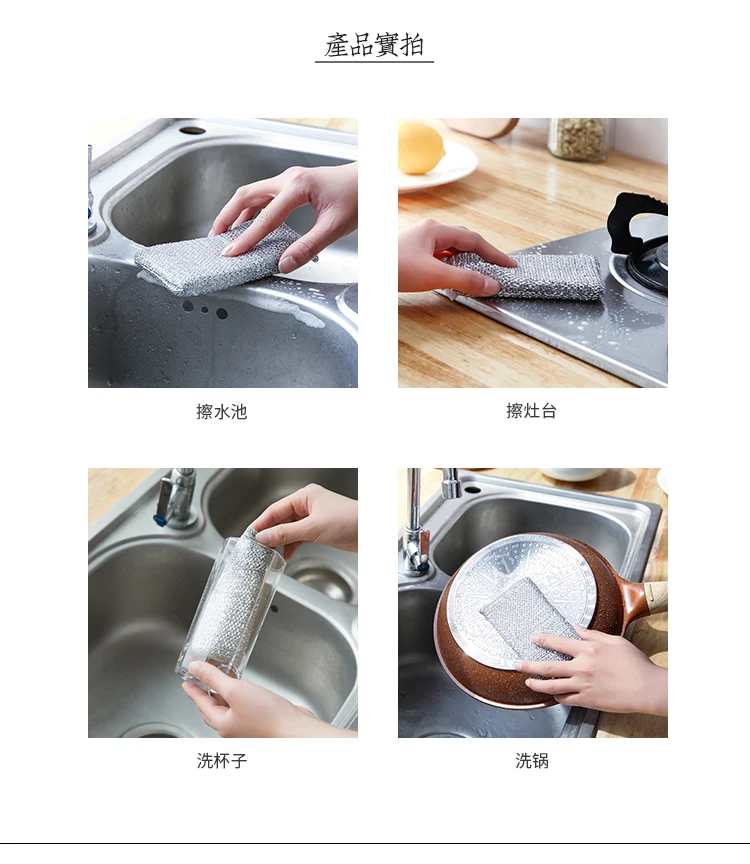 產品實拍

擦水池

擦灶台

洗杯子

洗锅