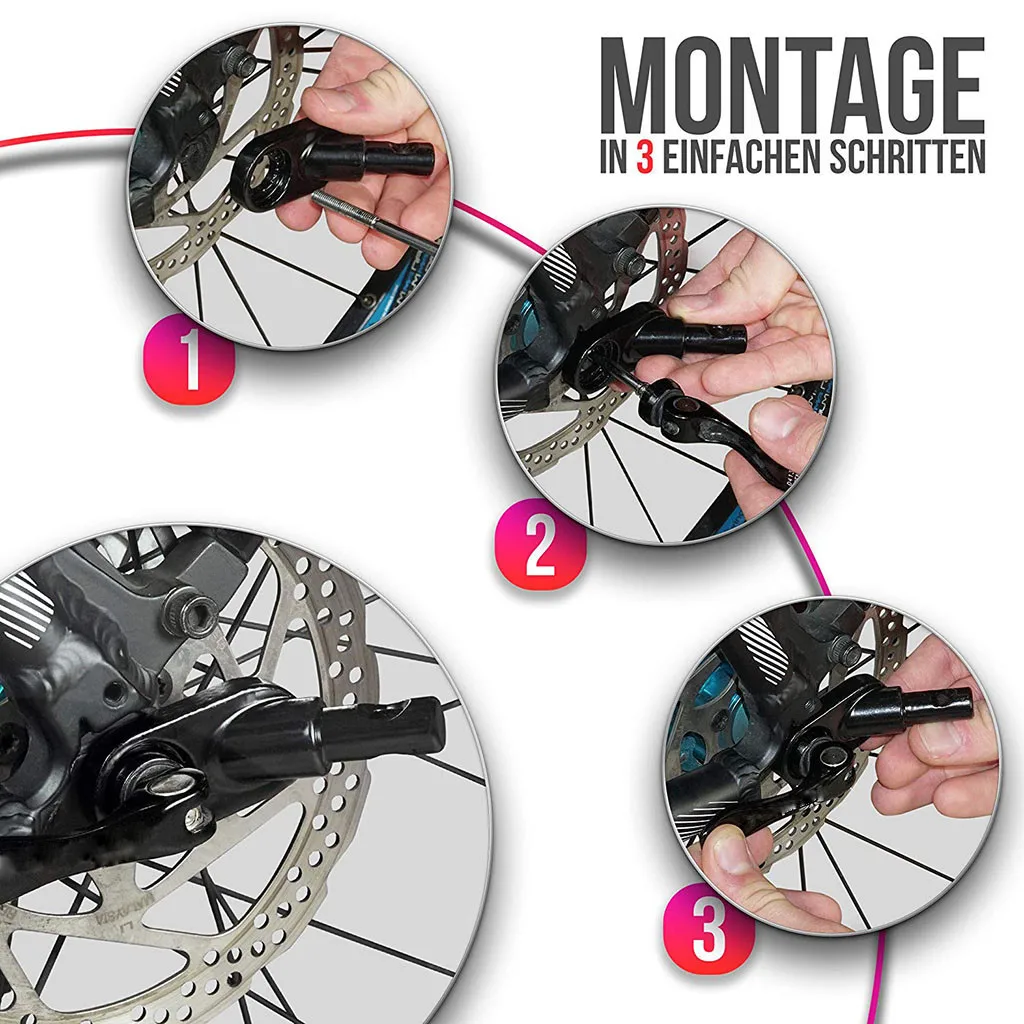 MONTAGE
IN 3 EINFACHEN SCHRITTEN

1

2

3