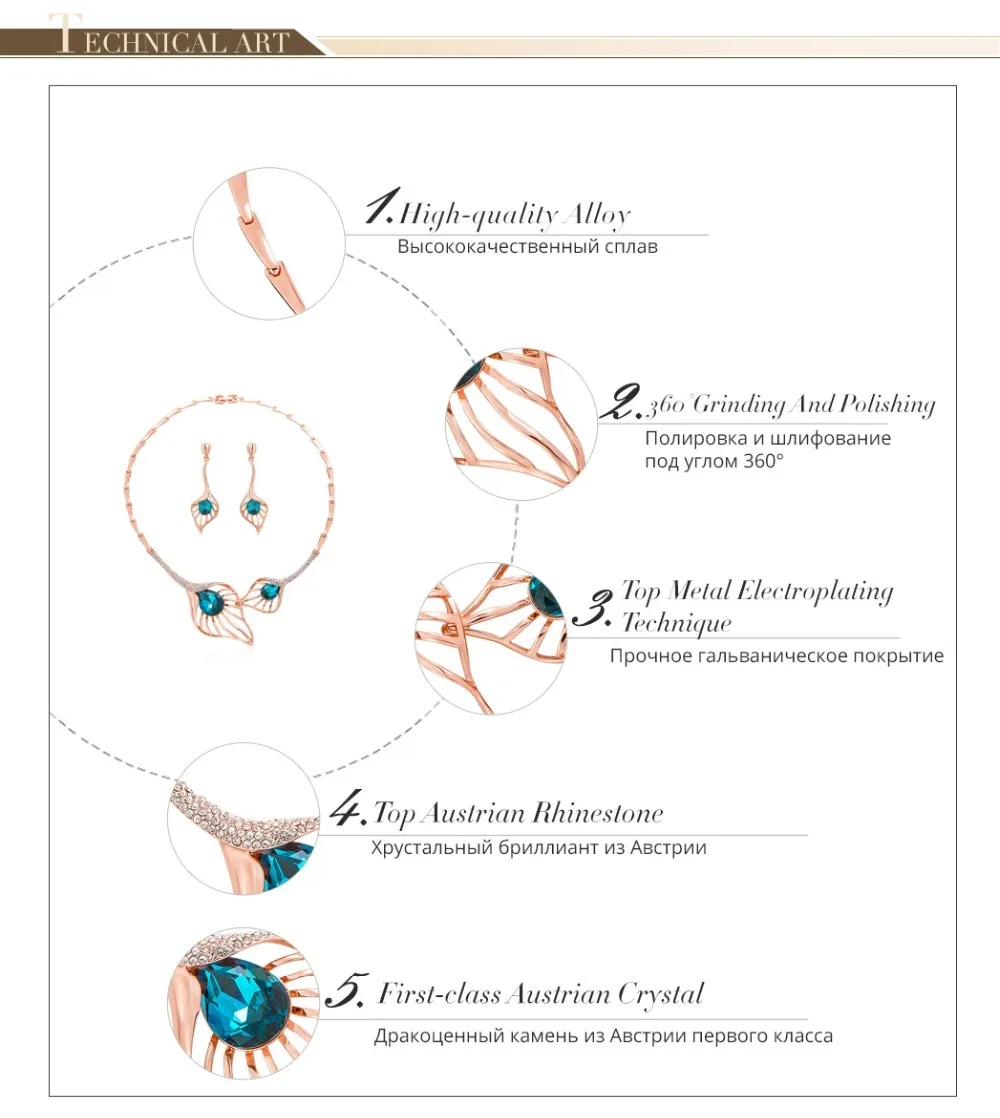 TECHNICAL ART

1. High-quality Alloy
Высококачественный сплав

2. 360° Grinding And Polishing
Полировка и шлифование под углом 360°

3. Top Metal Electroplating Technique
Прочное гальваническое покрытие

4. Top Austrian Rhinestone
Хрустальный бриллиант из Австрии

5. First-class Austrian Crystal
Дракоценный камень из Австрии первого класса